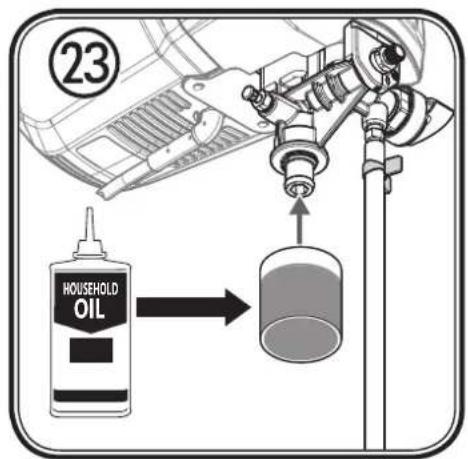 23

HOUSEHOLD OIL