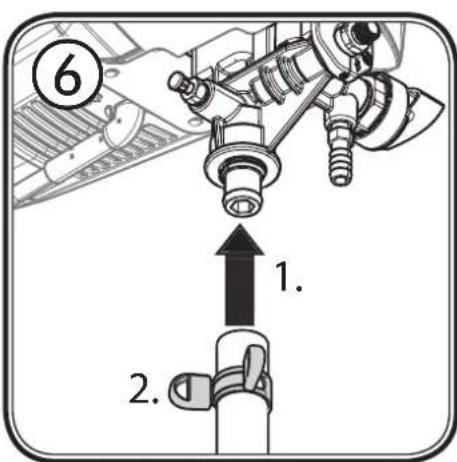 6

1.

2.