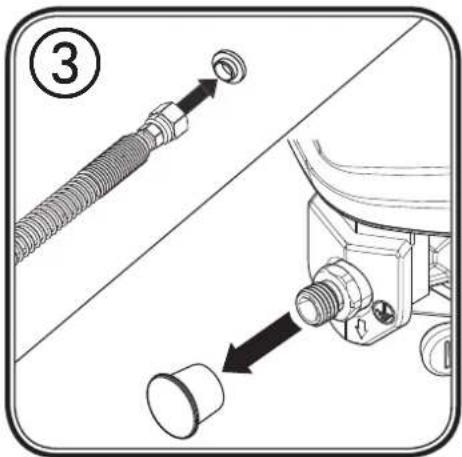 3