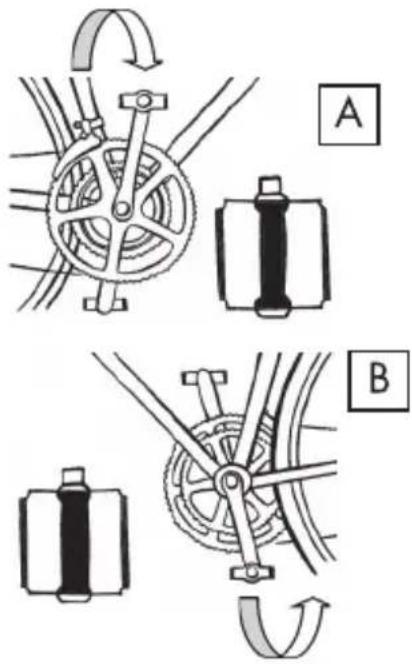 A

B