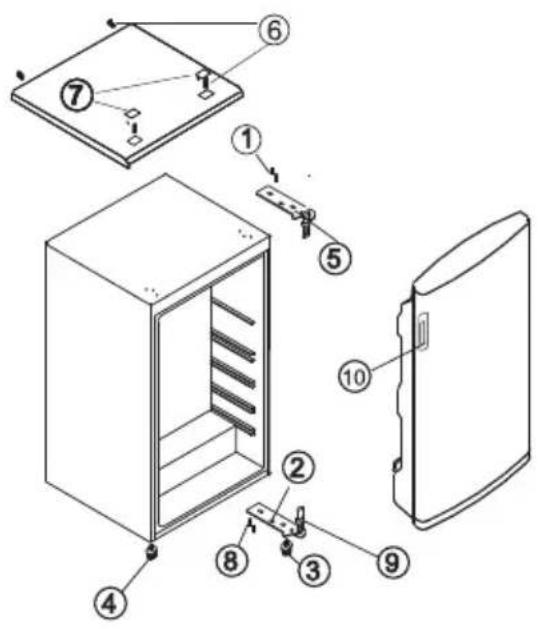 6
7
1
5
10
2
8
3
9
4