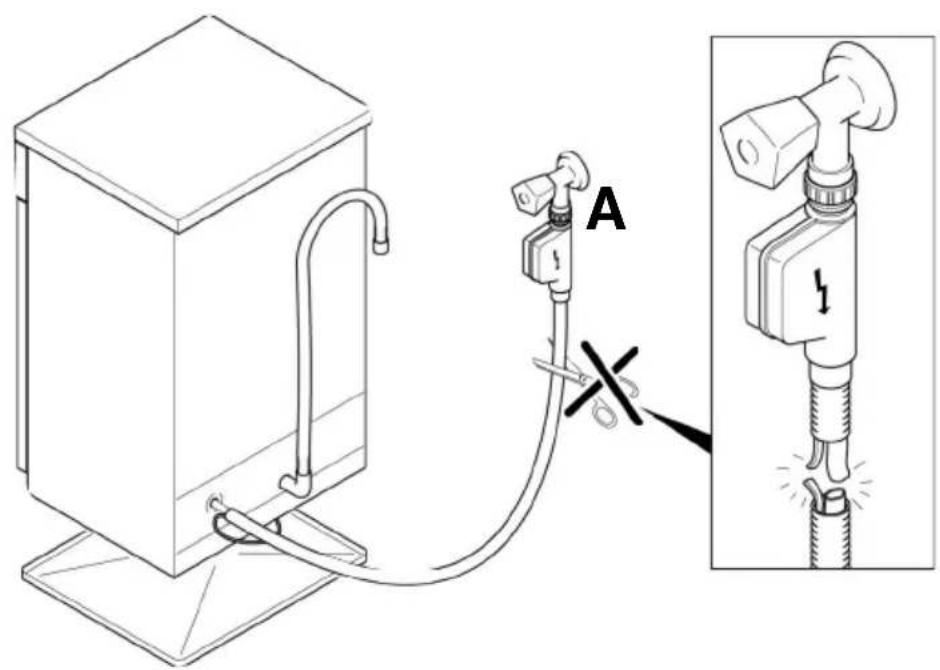 A