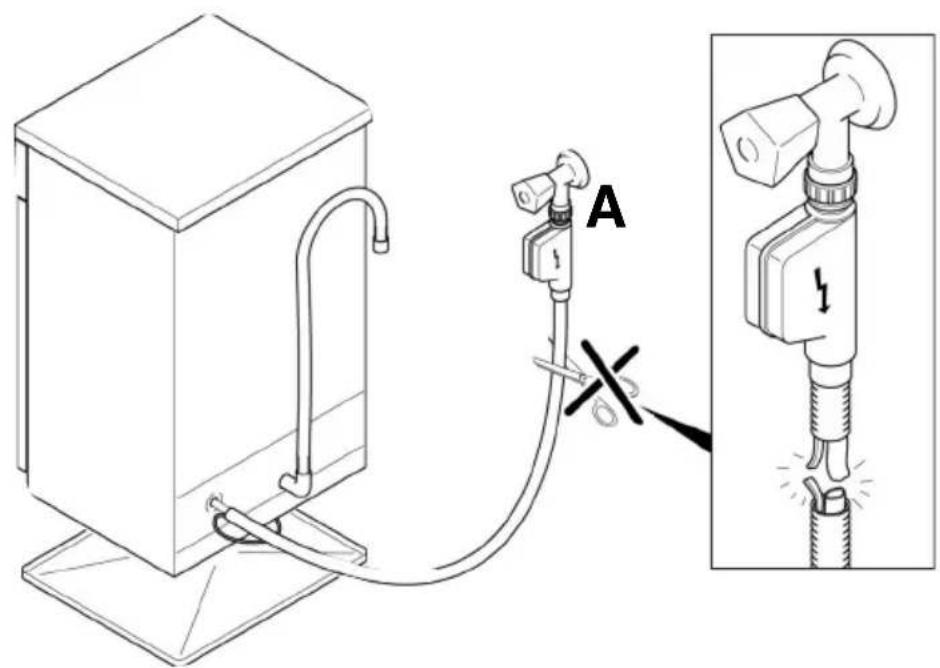 A