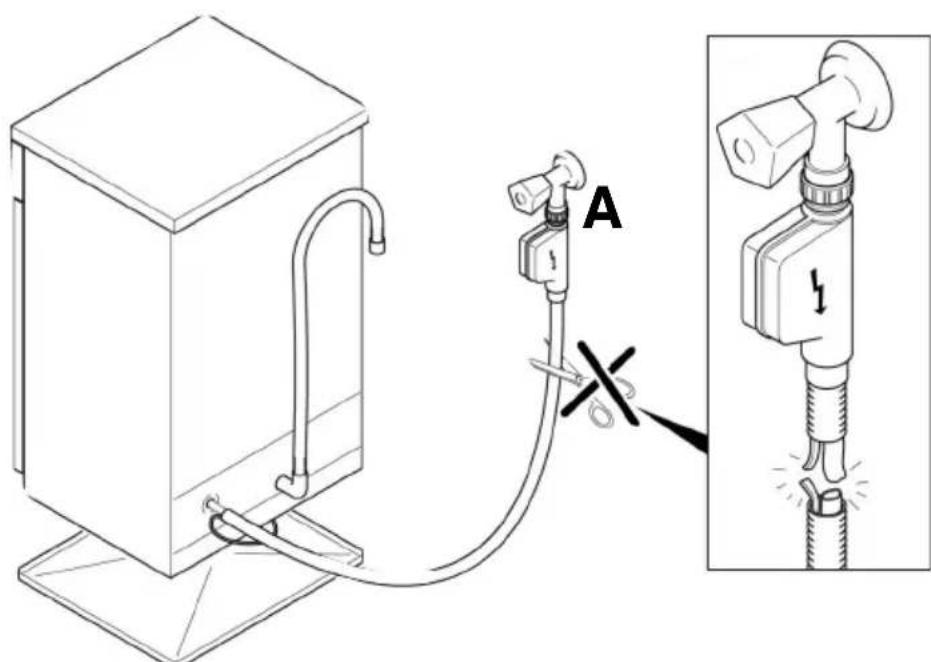 A