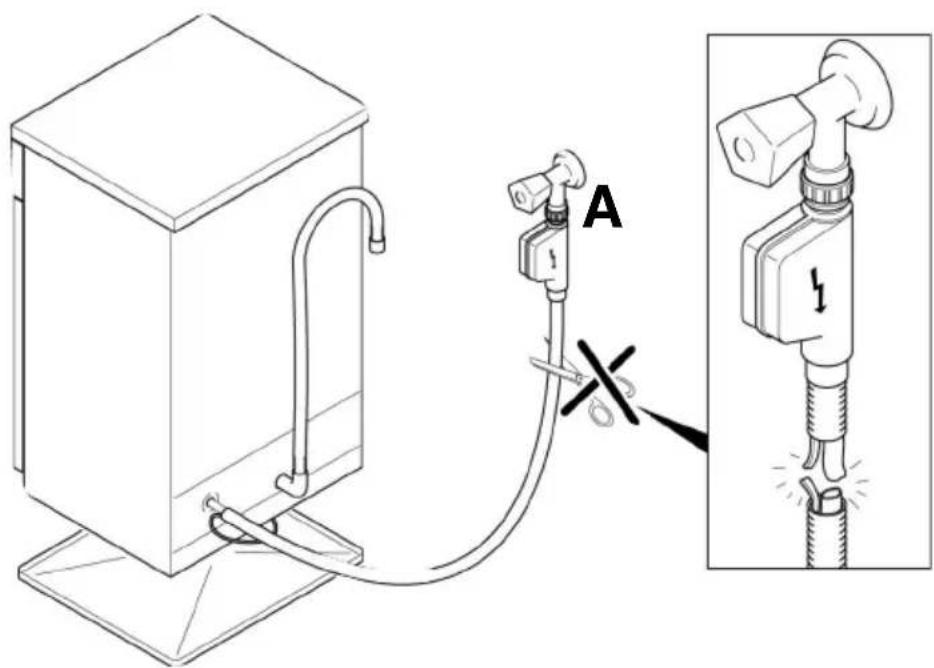 A