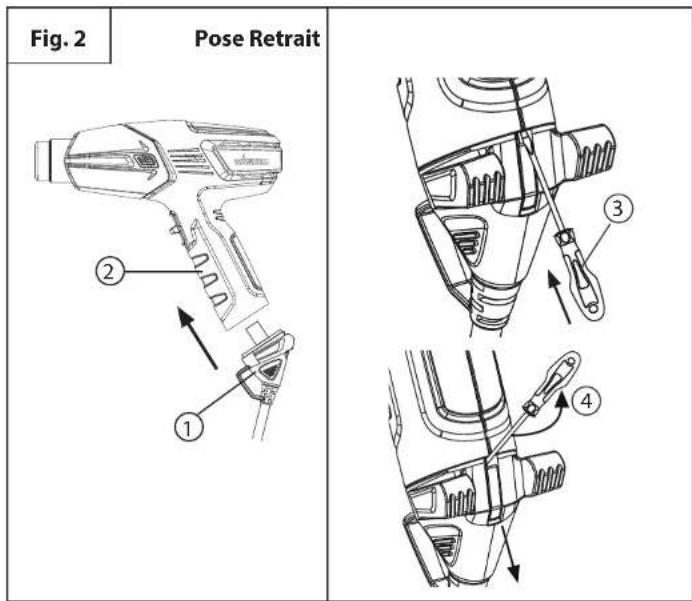 Fig. 2

Pose Retrait

2

1

3

4