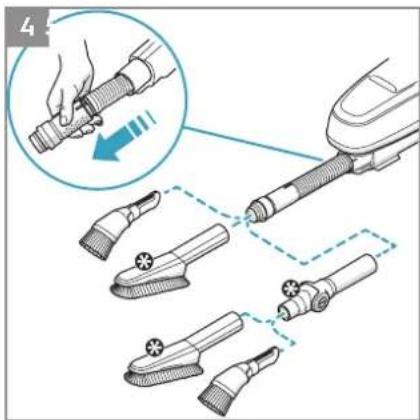 4