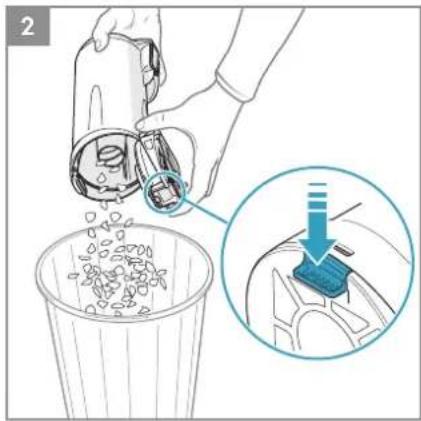 2