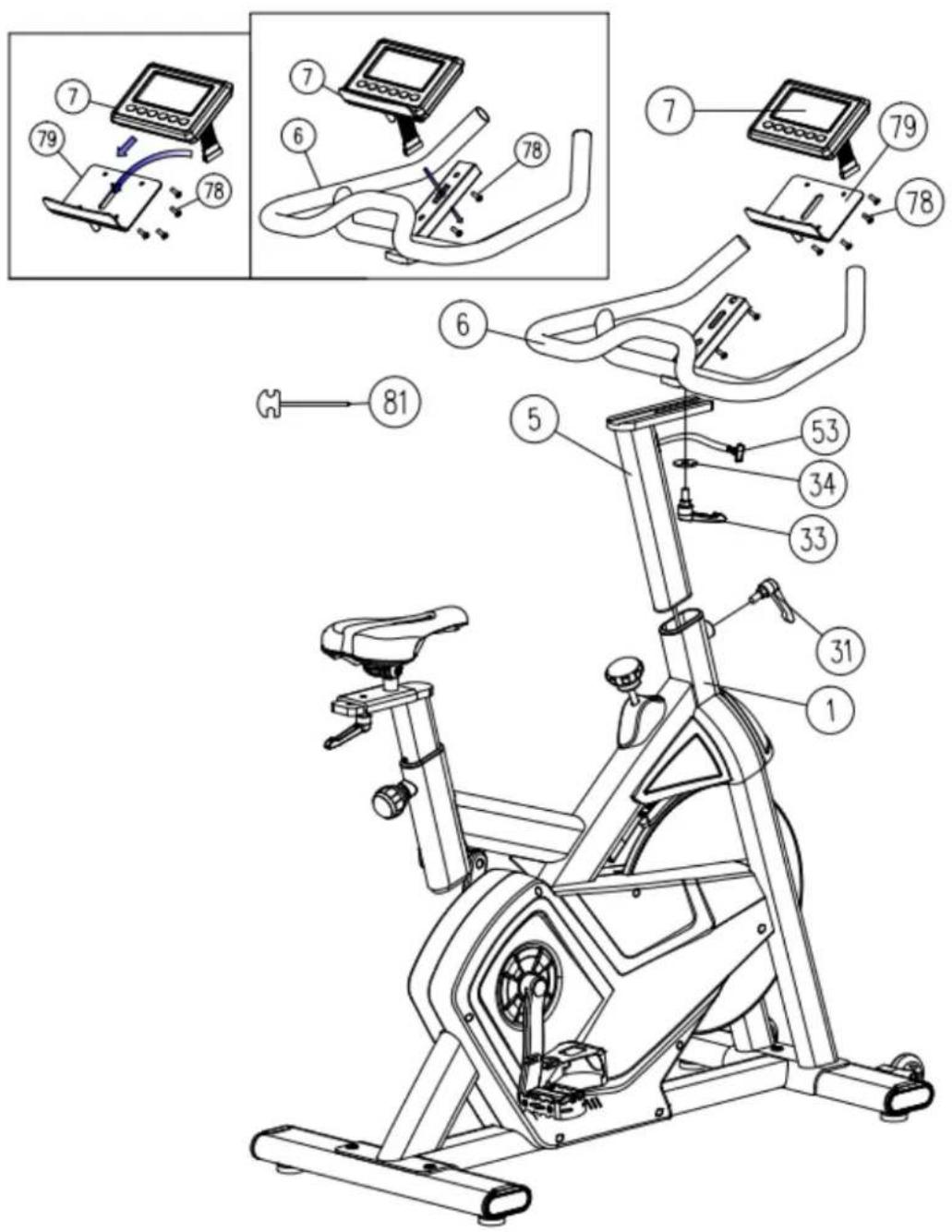 7
79
78
7
6
78
7
79
78
6
81
5
53
34
33
31
1