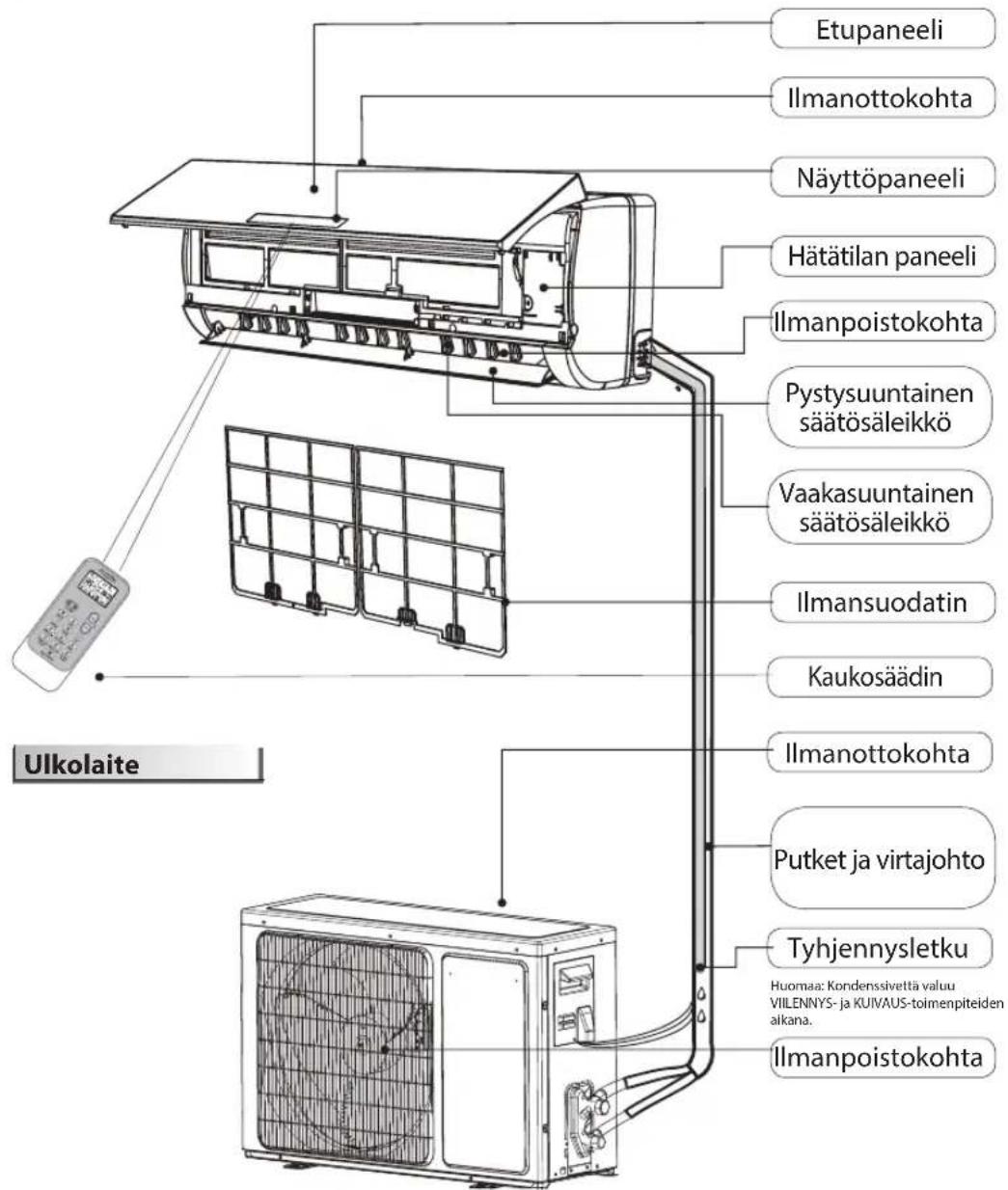 Etupaneeli

Ilmanottokohta

Näyttöpaneeli

Hätätilan paneeli

Ilmanpoistokohta

Pystysuuntainen säätösäleikkö

Vaakasuuntainen säätösäleikkö

Ilmansuodatin

Kaukosäädin

Ulkolaite

Ilmanottokohta

Putket ja virtajohto

Tyhjennysletku

Huomaa: Kondenssivettä valuu VIILENNYS- ja KUIVAUS-toimenpiteiden aikana.

Ilmanpoistokohta