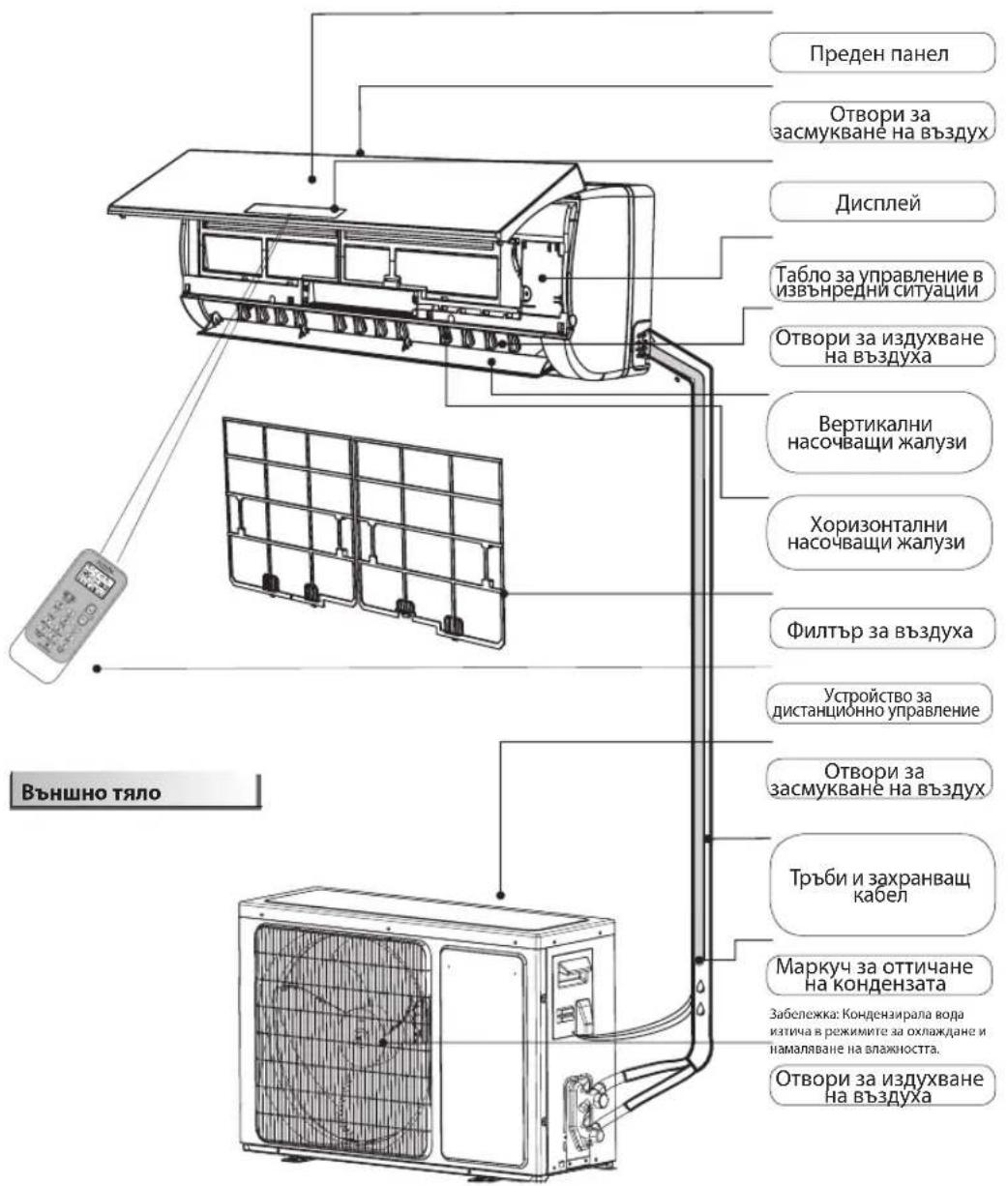 Преден панел

Отвори за засмукване на въздух

Дисплей

Табло за управление в извънредни ситуации

Отвори за издухване на въздуха

Вертикални насочващи жалузи

Хоризонтални насочващи жалузи

Филтър за въздуха

Устройство за дистанционно управление

Външно тяло

Отвори за засмукване на въздух

Тръби и захранващ кабел

Маркуч за оттичане на кондензата

Забележка: Кондензирала вода изтича в режимите за охлаждане и намаляване на влажността.

Отвори за издухване на въздуха