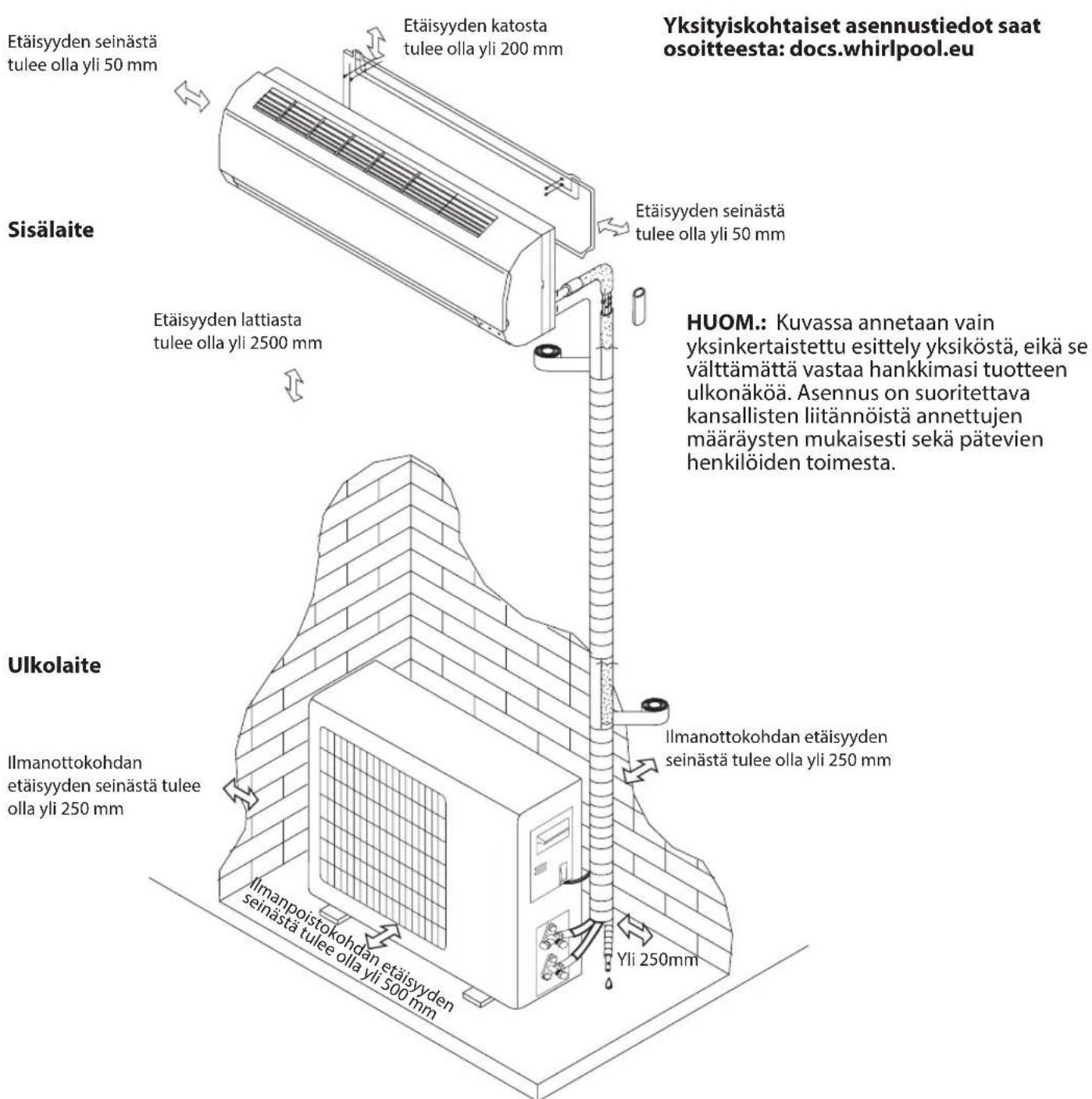 Etäisyyden seinästä tulee olla yli 50 mm

Etäisyyden katosta tulee olla yli 200 mm

**Yksityiskohtaiset asennustiedot saat osoitteesta: docs.whirlpool.eu**

**Sisälaite**

Etäisyyden seinästä tulee olla yli 50 mm

Etäisyyden lattiasta tulee olla yli 2500 mm

**HUOM.:** Kuvassa annetaan vain yksinkertaistettu esittely yksiköstä, eikä se välttämättä vastaa hankkimasi tuotteen ulkonäköä. Asennus on suoritettava kansallisten liitännöistä annettujen määräysten mukaisesti sekä pätevien henkilöiden toimesta.

**Ulkolaite**

Ilmanottokohdan etäisyyden seinästä tulee olla yli 250 mm

Ilmanottokohdan etäisyyden seinästä tulee olla yli 250 mm

Ilmanpoistokohdan etäisyyden seinästä tulee olla yli 500 mm

Yli 250mm