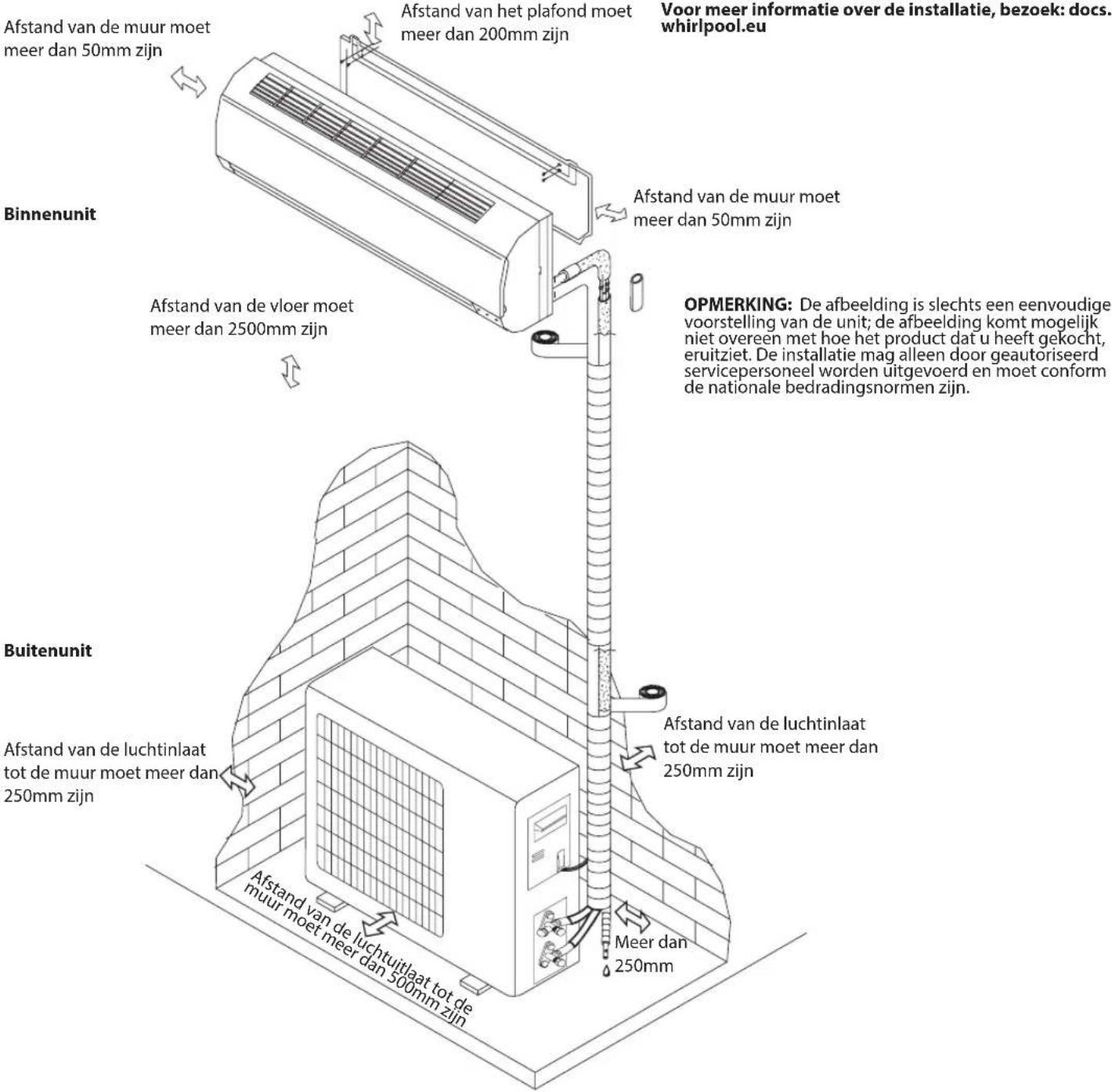 Afstand van de muur moet meer dan 50mm zijn

Afstand van het plafond moet meer dan 200mm zijn

Voor meer informatie over de installatie, bezoek: docs. whirlpool.eu

Binnenunit

Afstand van de muur moet meer dan 50mm zijn

Afstand van de vloer moet meer dan 2500mm zijn

OPMERKING: De afbeelding is slechts een eenvoudige voorstelling van de unit; de afbeelding komt mogelijk niet overeen met hoe het product dat u heeft gekocht, eruitziet. De installatie mag alleen door geautoriseerd servicepersoneel worden uitgevoerd en moet conform de nationale bedradingsnormen zijn.

Buitenunit

Afstand van de luchtinlaat tot de muur moet meer dan 250mm zijn

Afstand van de luchtinlaat tot de muur moet meer dan 250mm zijn

Afstand van de luchtuitlaat tot de muur moet meer dan 500mm zijn

Meer dan 250mm