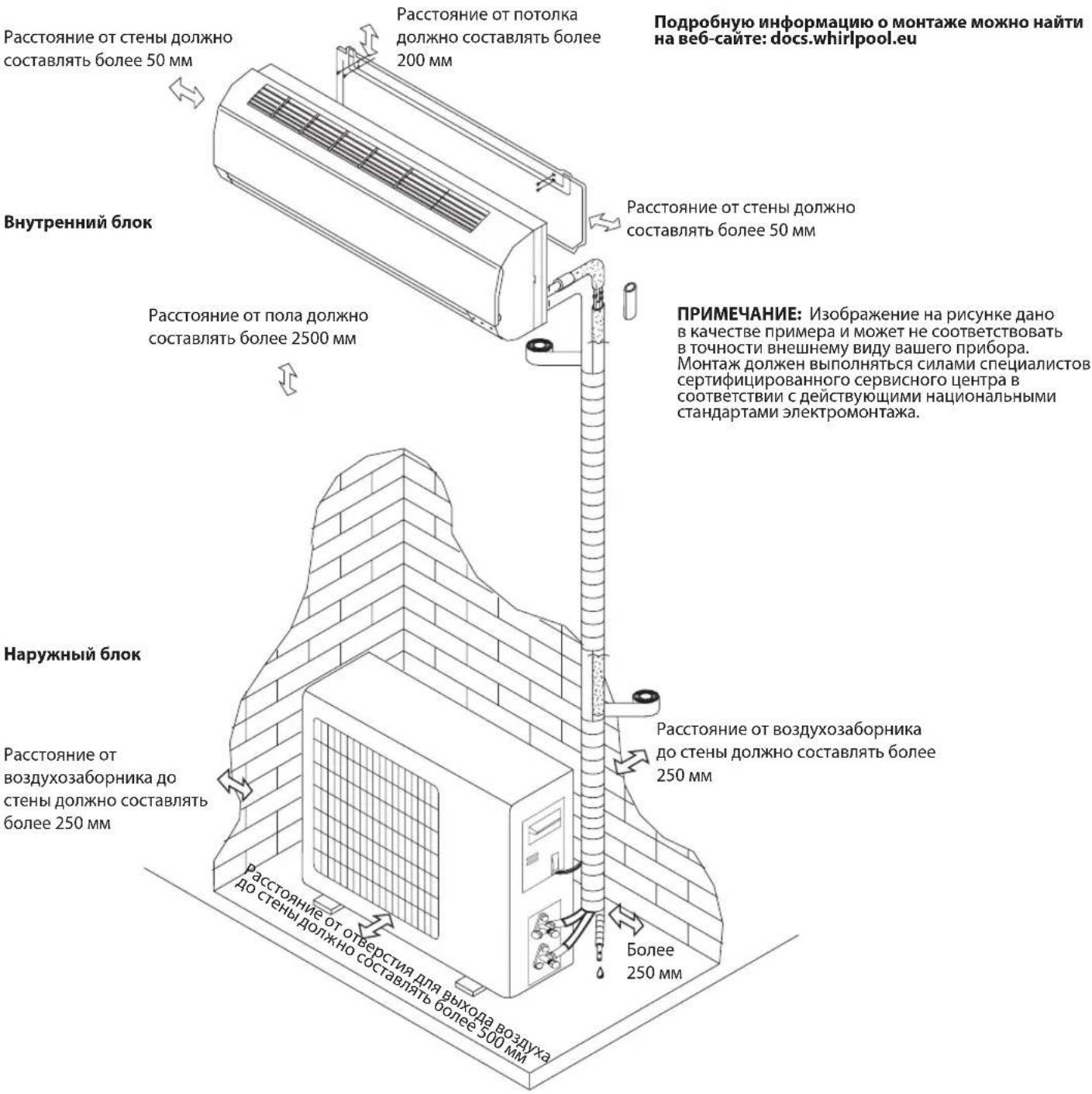 Расстояние от стены должно составлять более 50 мм

Расстояние от потолка должно составлять более 200 мм

Подробную информацию о монтаже можно найти на веб-сайте: docs.whirlpool.eu

Внутренний блок

Расстояние от стены должно составлять более 50 мм

Расстояние от пола должно составлять более 2500 мм

ПРИМЕЧАНИЕ: Изображение на рисунке дано в качестве примера и может не соответствовать в точности внешнему виду вашего прибора. Монтаж должен выполняться силами специалистов сертифицированного сервисного центра в соответствии с действующими национальными стандартами электромонтажа.

Наружный блок

Расстояние от воздухозаборника до стены должно составлять более 250 мм

Расстояние от воздухозаборника до стены должно составлять более 250 мм

Расстояние от отверстия для выхода воздуха до стены должно составлять более 500 мм

Более 250 мм