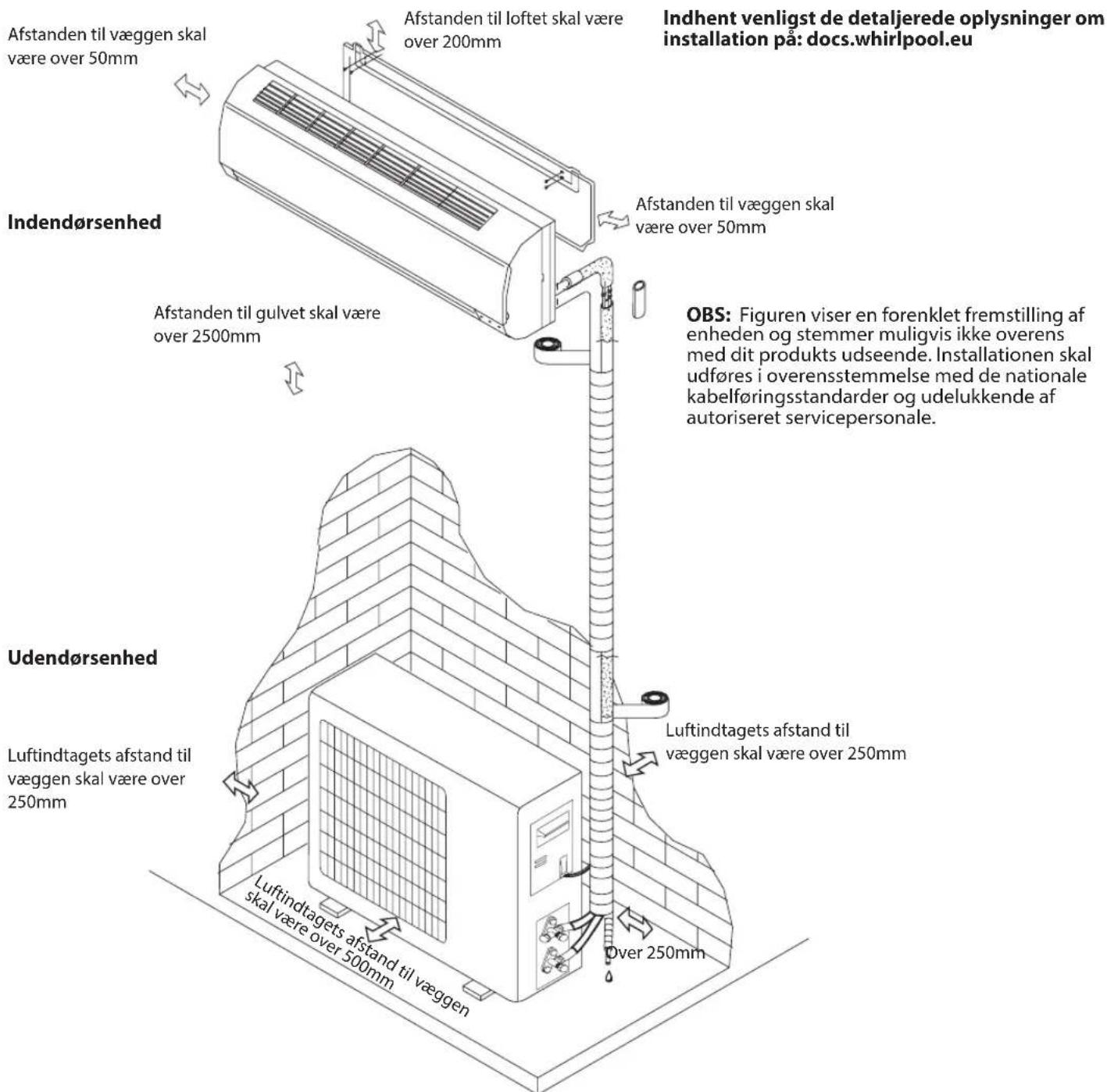 Afstanden til væggen skal være over 50mm

Afstanden til loftet skal være over 200mm

Indhent venligst de detaljerede oplysninger om installation på: docs.whirlpool.eu

Indendørsenhed

Afstanden til væggen skal være over 50mm

Afstanden til gulvet skal være over 2500mm

OBS: Figuren viser en forenklet fremstilling af enheden og stemmer muligvis ikke overens med dit produkts udseende. Installationen skal udføres i overensstemmelse med de nationale kabelføringsstandarder og udelukkende af autoriseret servicepersonale.

Udendørsenhed

Luftindtagets afstand til væggen skal være over 250mm

Luftindtagets afstand til væggen skal være over 250mm

Luftindtagets afstand til væggen skal være over 500mm

Over 250mm