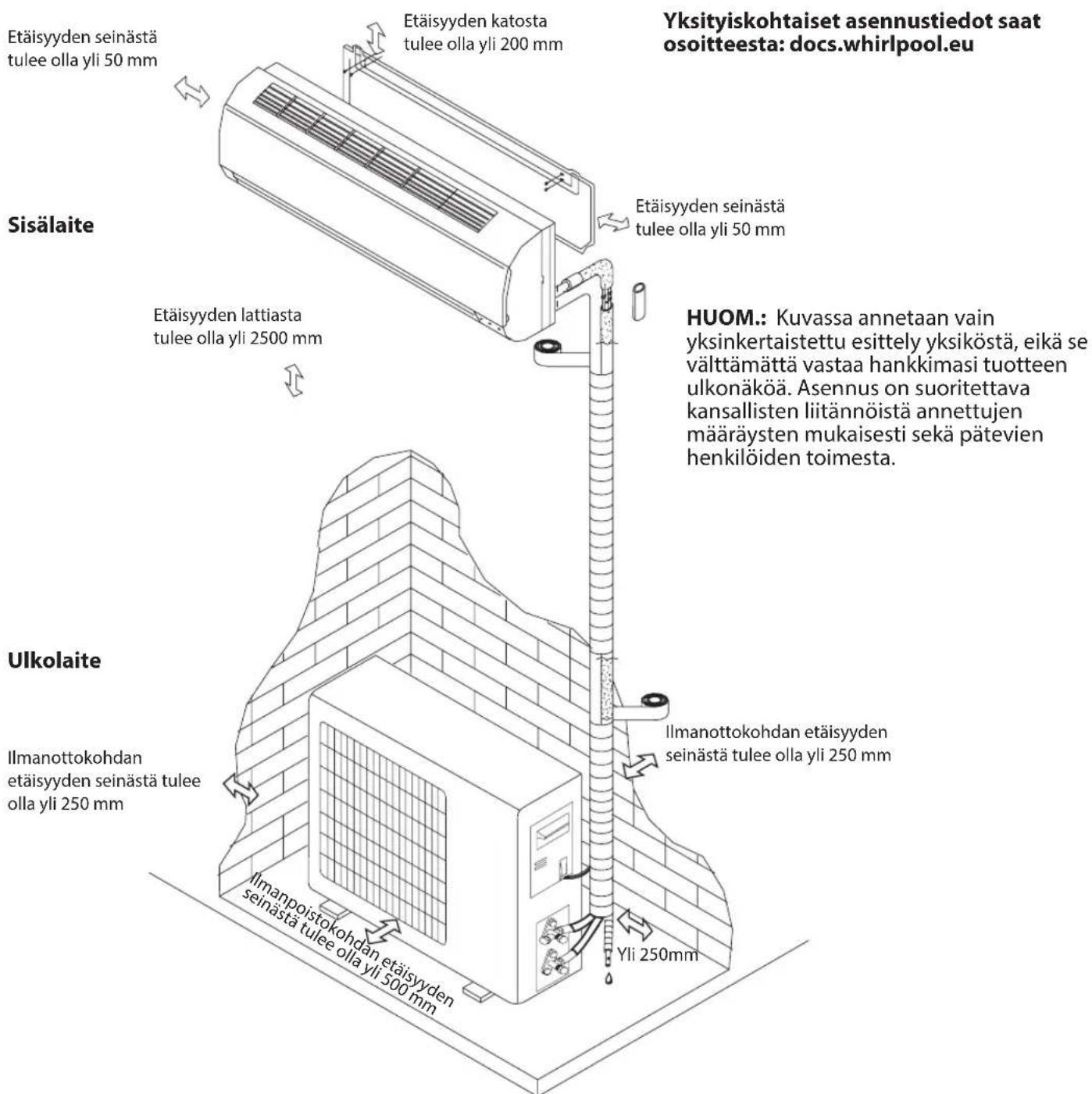 Etäisyyden seinästä tulee olla yli 50 mm

Etäisyyden katosta tulee olla yli 200 mm

Yksityiskohtaiset asennustiedot saat osoitteesta: docs.whirlpool.eu

Sisälaite

Etäisyyden seinästä tulee olla yli 50 mm

Etäisyyden lattiasta tulee olla yli 2500 mm

HUOM.: Kuvassa annetaan vain yksinkertaistettu esittely yksiköstä, eikä se välttämättä vastaa hankkimasi tuotteen ulkonäköä. Asennus on suoritettava kansallisten liitännöistä annettujen määräysten mukaisesti sekä pätevien henkilöiden toimesta.

Ulkolaite

Ilmanottokohdan etäisyyden seinästä tulee olla yli 250 mm

Ilmanottokohdan etäisyyden seinästä tulee olla yli 250 mm

Ilmanpoistokohdan etäisyyden seinästä tulee olla yli 500 mm

Yli 250mm