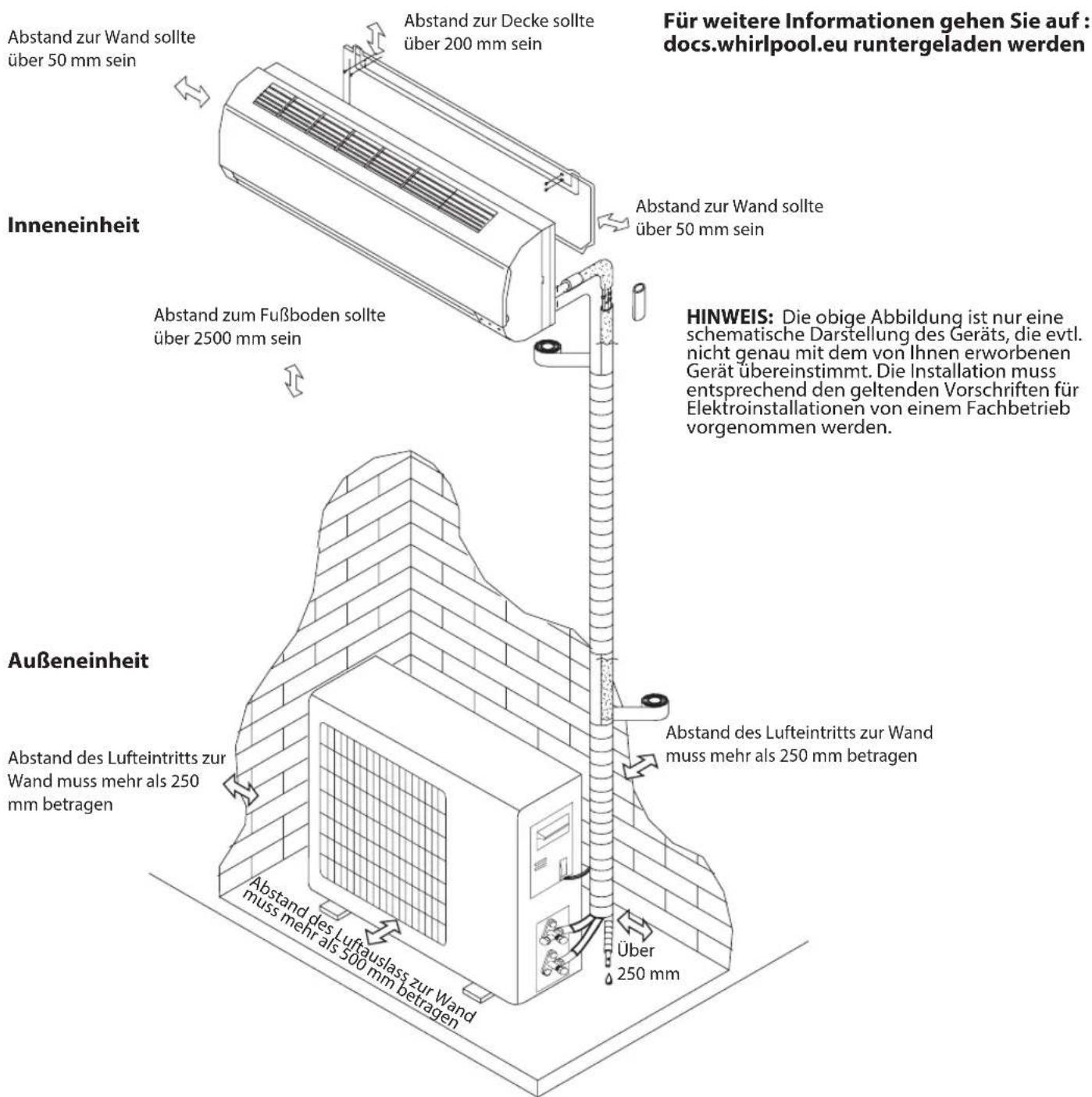 Abstand zur Wand sollte über 50 mm sein

Abstand zur Decke sollte über 200 mm sein

Für weitere Informationen gehen Sie auf : docs.whirlpool.eu runtergeladen werden

Inneneinheit

Abstand zur Wand sollte über 50 mm sein

Abstand zum Fußboden sollte über 2500 mm sein

HINWEIS: Die obige Abbildung ist nur eine schematische Darstellung des Geräts, die evtl. nicht genau mit dem von Ihnen erworbenen Gerät übereinstimmt. Die Installation muss entsprechend den geltenden Vorschriften für Elektroinstallationen von einem Fachbetrieb vorgenommen werden.

Außeneinheit

Abstand des Lufteintritts zur Wand muss mehr als 250 mm betragen

Abstand des Lufteintritts zur Wand muss mehr als 250 mm betragen

Abstand des Luftauslass zur Wand muss mehr als 500 mm betragen

Über 250 mm