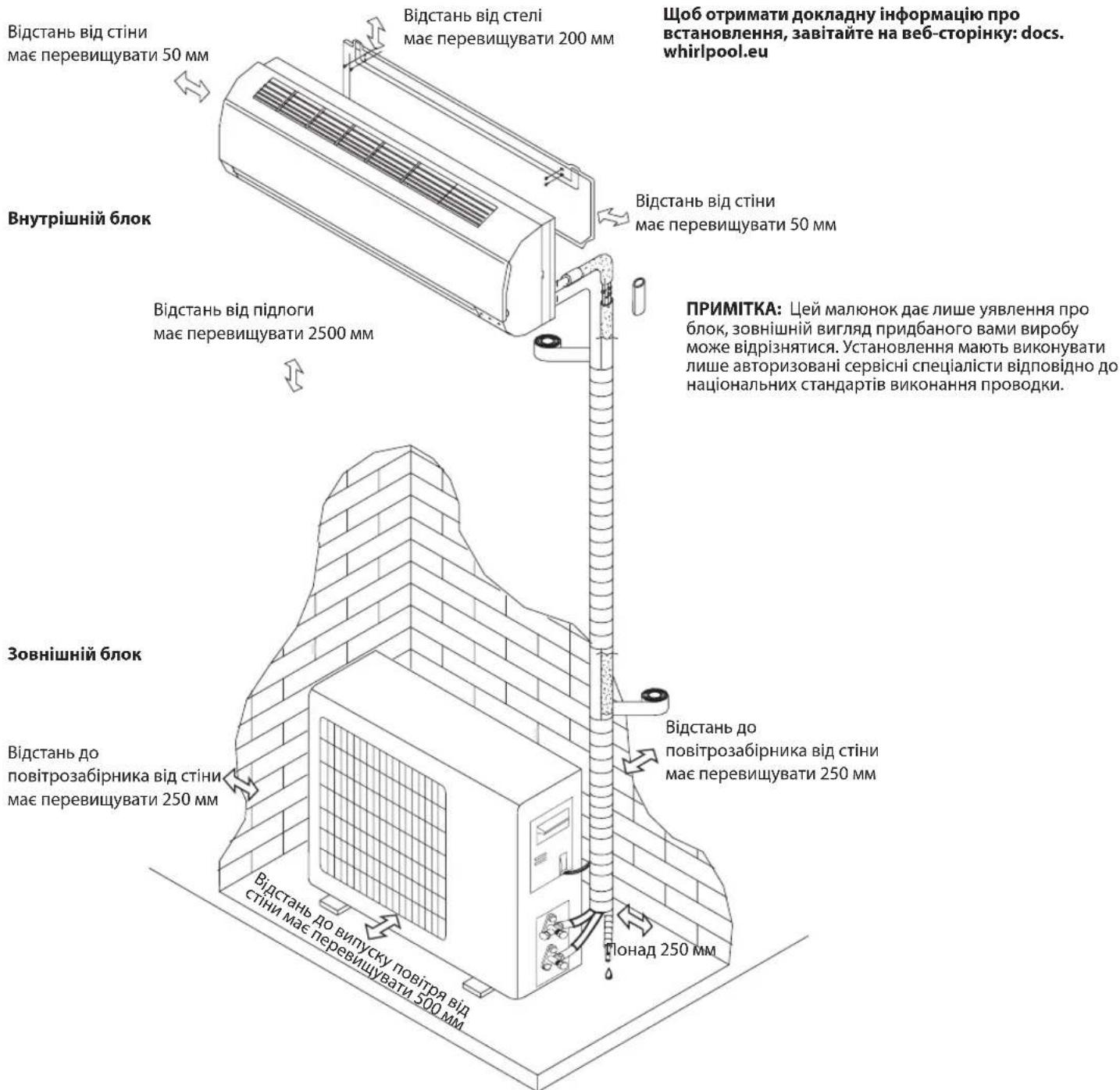 Відстань від стіни має перевищувати 50 мм

Відстань від стелі має перевищувати 200 мм

Щоб отримати докладну інформацію про встановлення, завітайте на веб-сторінку: docs. whirlpool.eu

Внутрішній блок

Відстань від стіни має перевищувати 50 мм

Відстань від підлоги має перевищувати 2500 мм

ПРИМІТКА: Цей малюнок дає лише уявлення про блок, зовнішній вигляд придбаного вами виробу може відрізнятися. Установлення мають виконувати лише авторизовані сервісні спеціалісти відповідно до національних стандартів виконання проводки.

Зовнішній блок

Відстань до повітрозабірника від стіни має перевищувати 250 мм

Відстань до повітрозабірника від стіни має перевищувати 250 мм

Відстань до випуску повітря від стіни має перевищувати 500 мм

Понад 250 мм