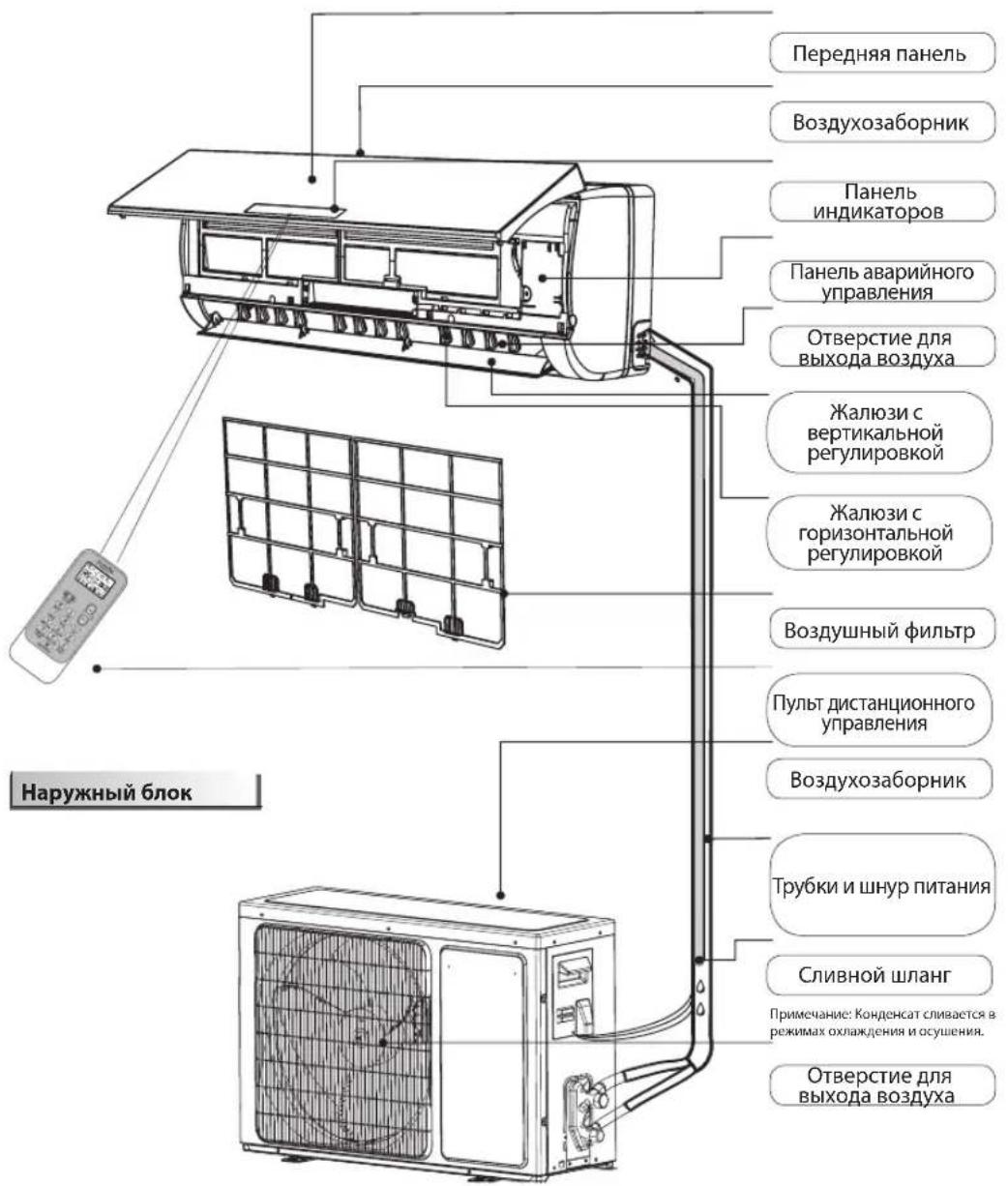 Передняя панель

Воздухозаборник

Панель индикаторов

Панель аварийного управления

Отверстие для выхода воздуха

Жалюзи с вертикальной регулировкой

Жалюзи с горизонтальной регулировкой

Воздушный фильтр

Пульт дистанционного управления

Наружный блок

Воздухозаборник

Трубки и шнур питания

Сливной шланг

Примечание: Конденсат сливается в режимах охлаждения и осушения.

Отверстие для выхода воздуха