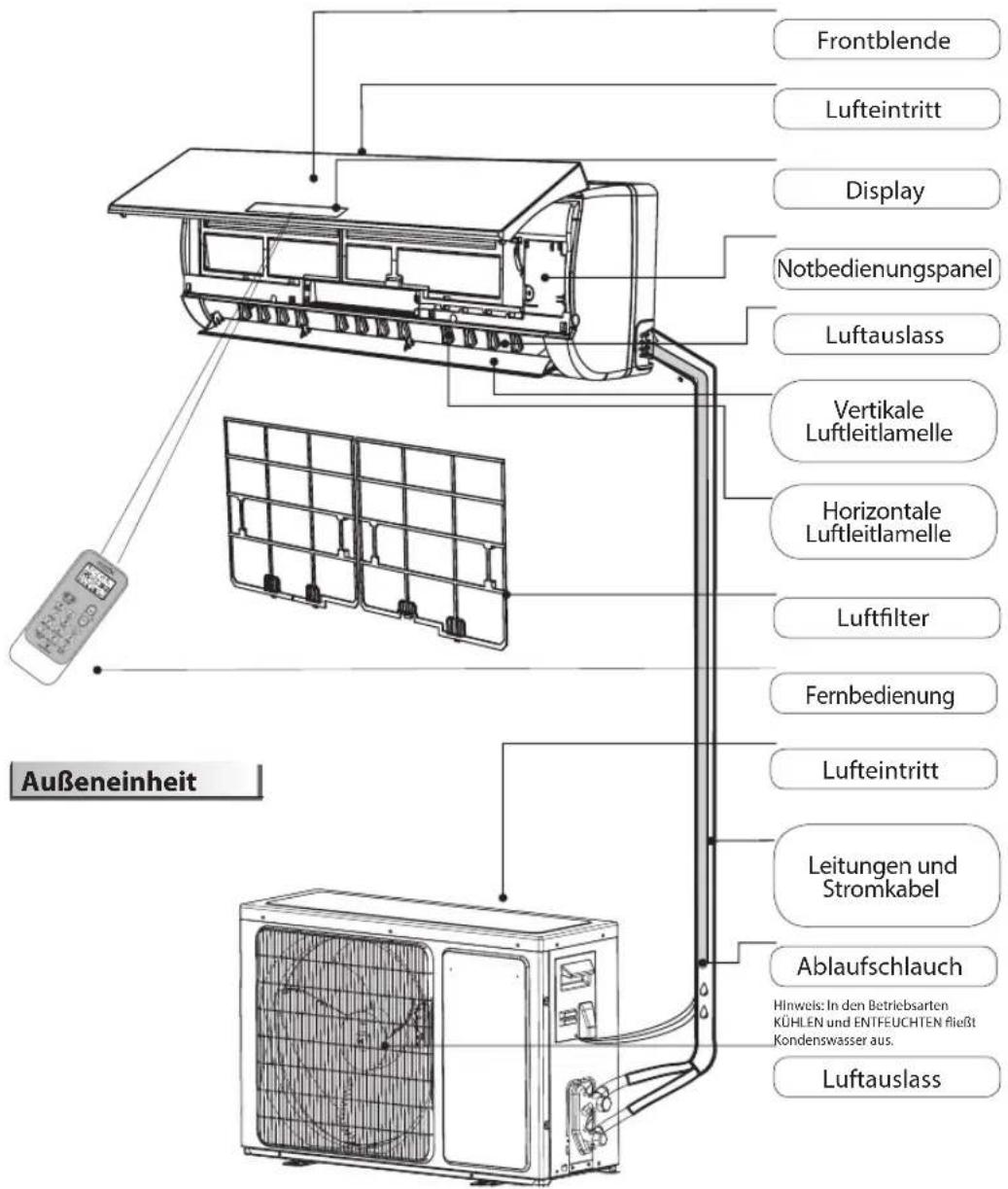 Frontblende

Lufteintritt

Display

Notbedienungspanel

Luftauslass

Vertikale Luftleitlamelle

Horizontale Luftleitlamelle

Luftfilter

Fernbedienung

Außeneinheit

Lufteintritt

Leitungen und Stromkabel

Ablaufschlauch

Hinweis: In den Betriebsarten KÜHLEN und ENTFEUCHTEN fließt Kondenswasser aus.

Luftauslass