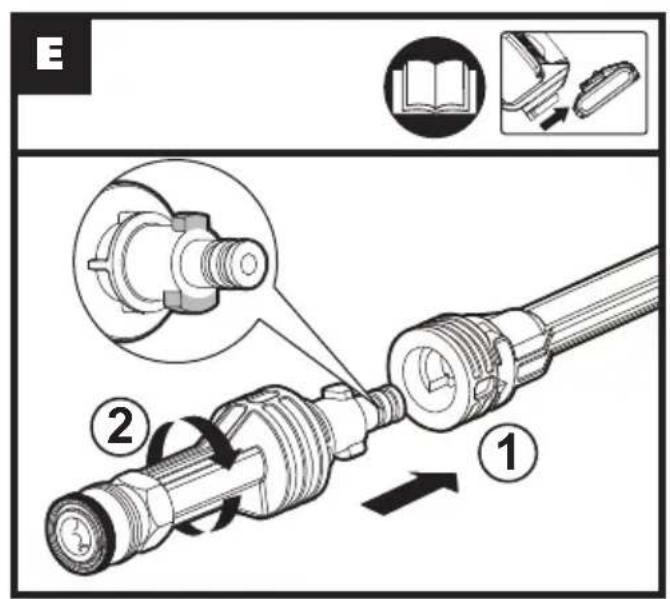 E

2

1