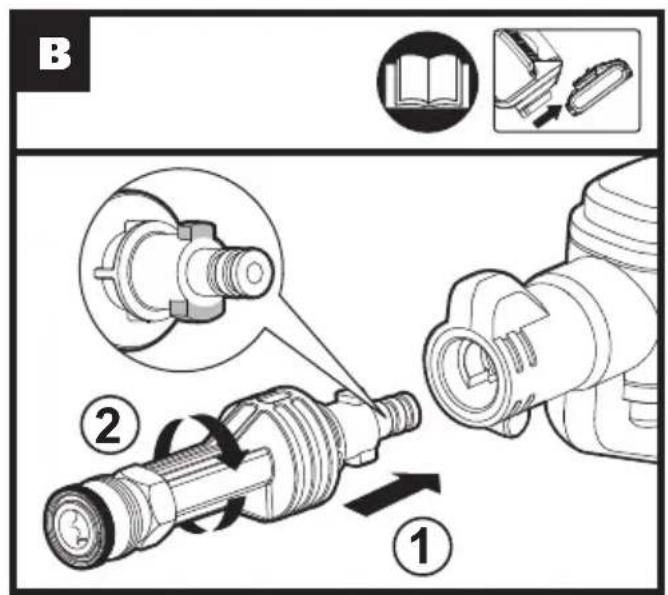 B

2

1