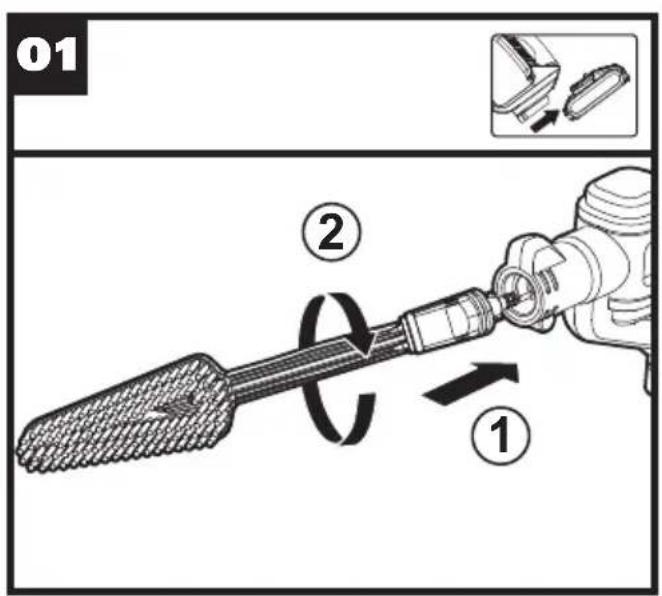 01

2

1