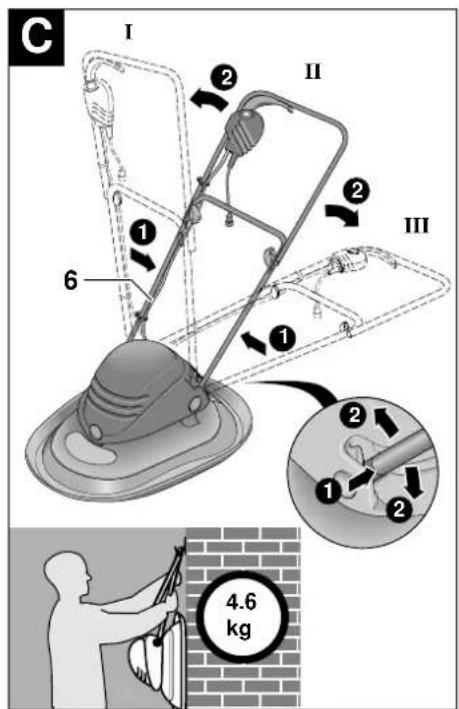 C
I
II
III
2
2
1
1
6
2
1
2
4.6 kg