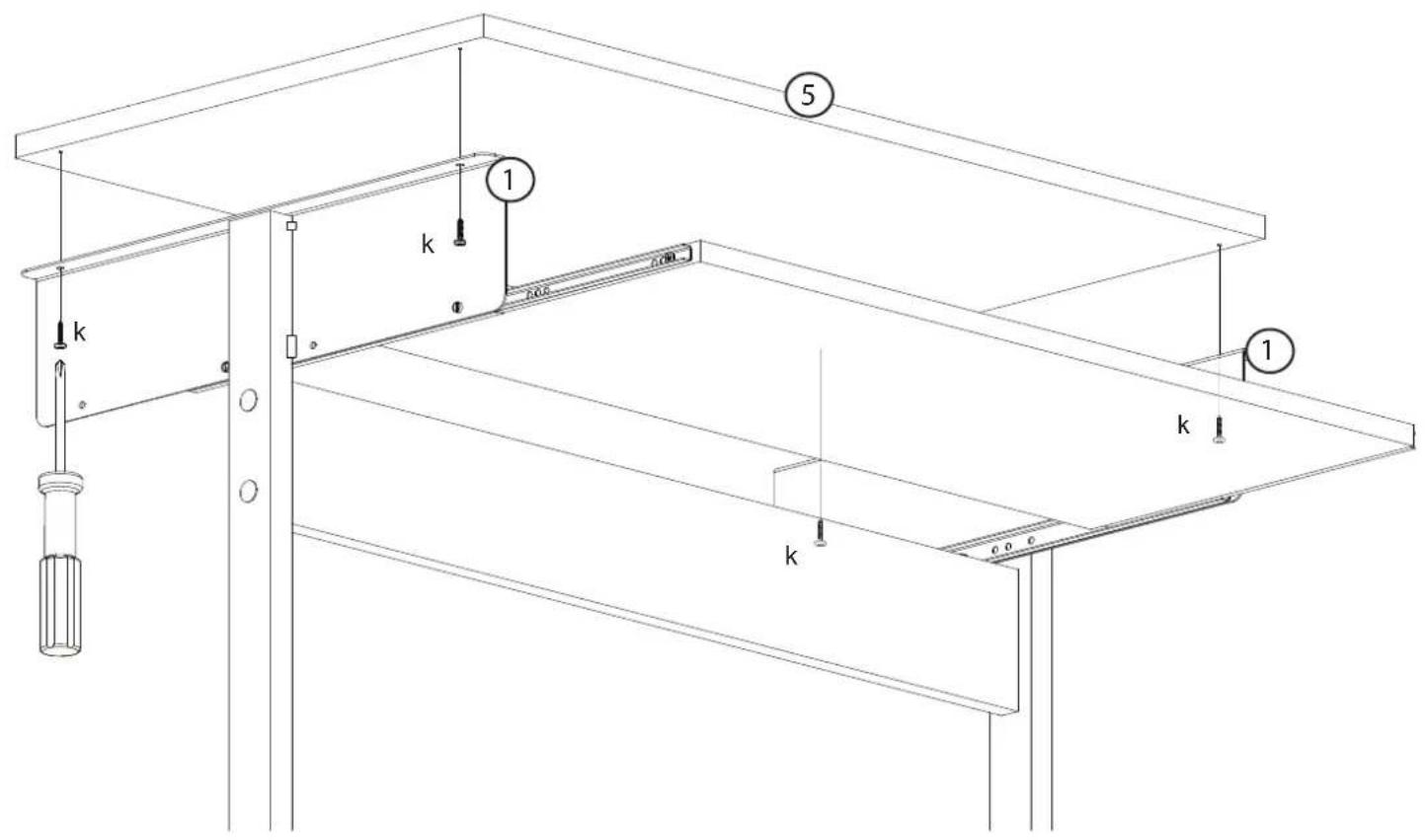 5
1
k
k
1
k
k