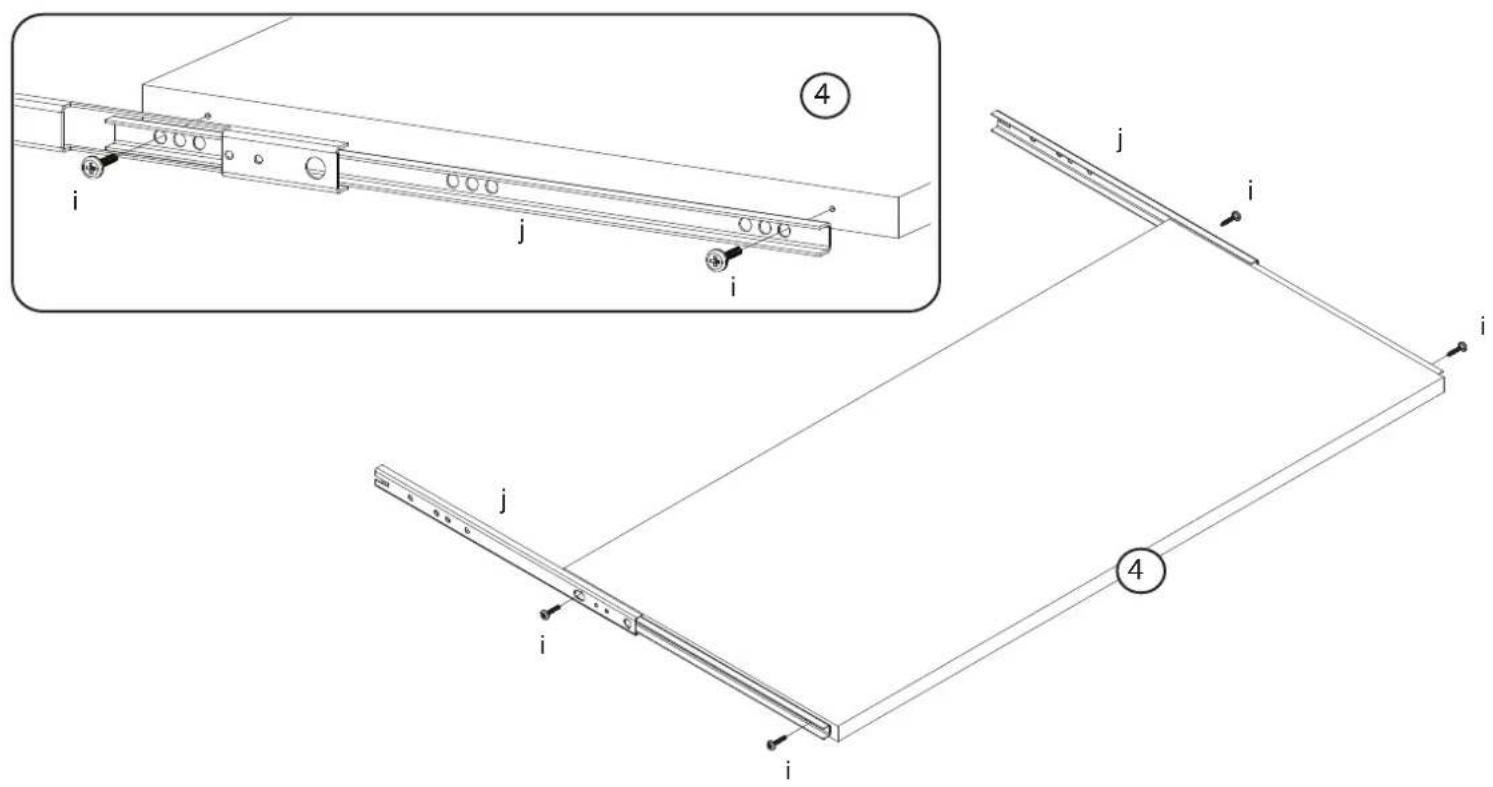 4
i
j
i
j
i
i
j
4
i
i