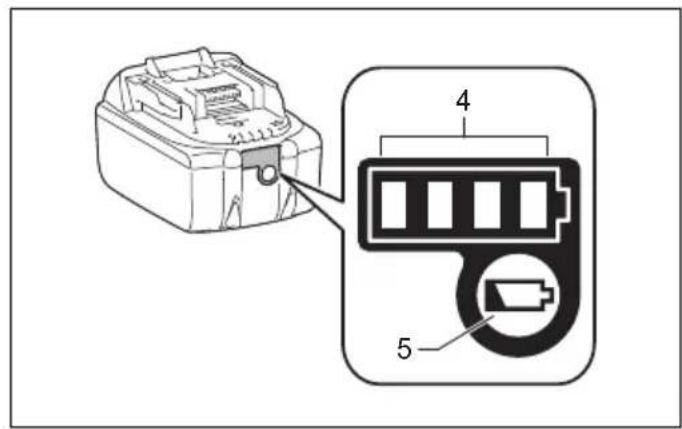 4
5