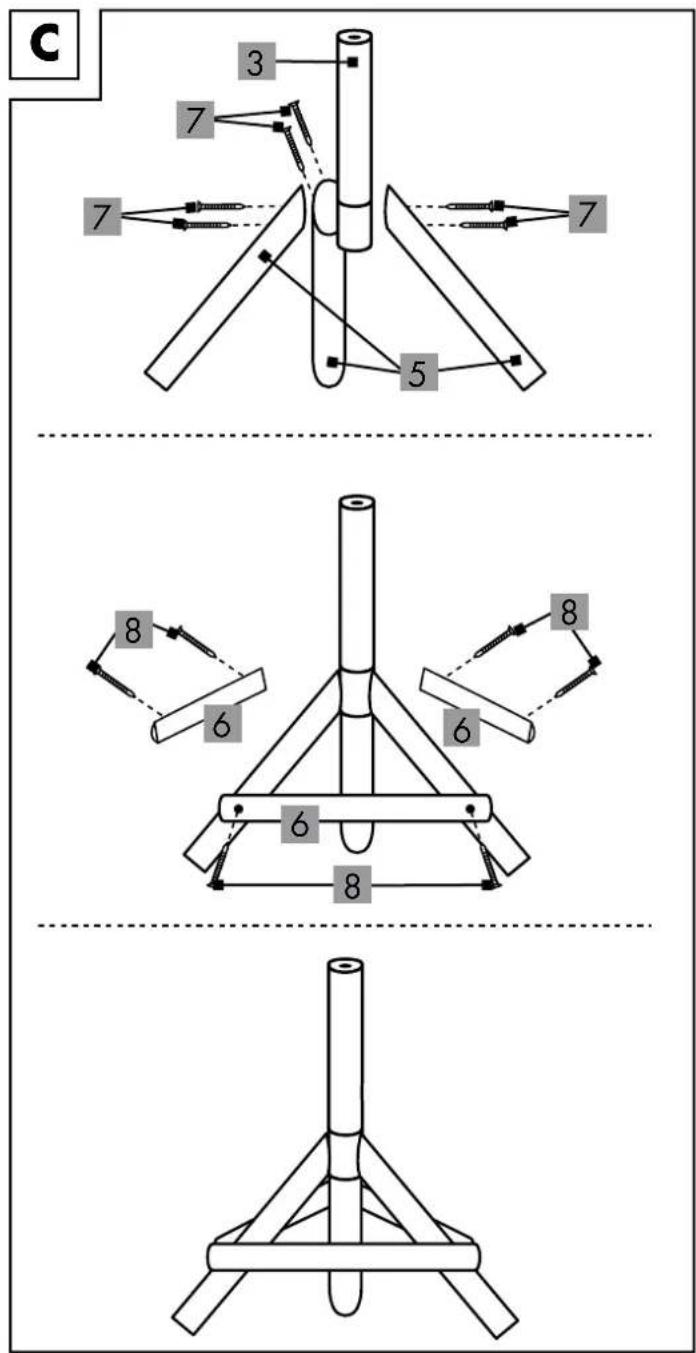 C

3

7

7

7

5

8

8

6

6

6

8