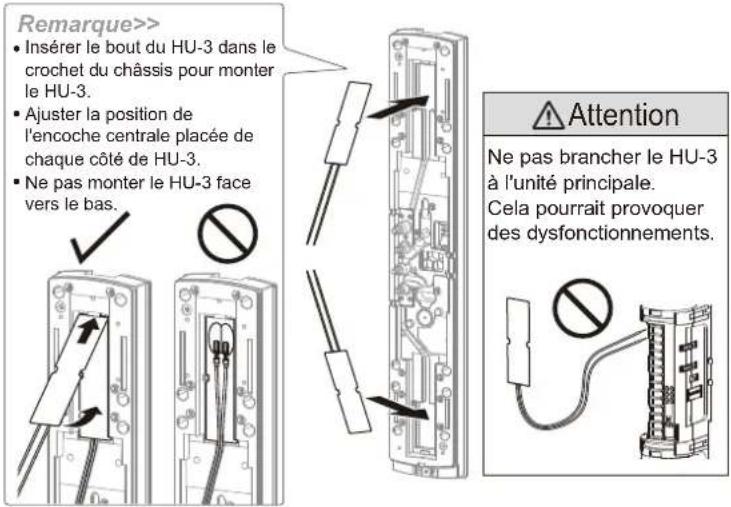 Remarque>>

• Insérer le bout du HU-3 dans le crochet du châssis pour monter le HU-3.

• Ajuster la position de l'encoche centrale placée de chaque côté de HU-3.

• Ne pas monter le HU-3 face vers le bas.

Attention

Ne pas brancher le HU-3 à l'unité principale. Cela pourrait provoquer des dysfonctionnements.