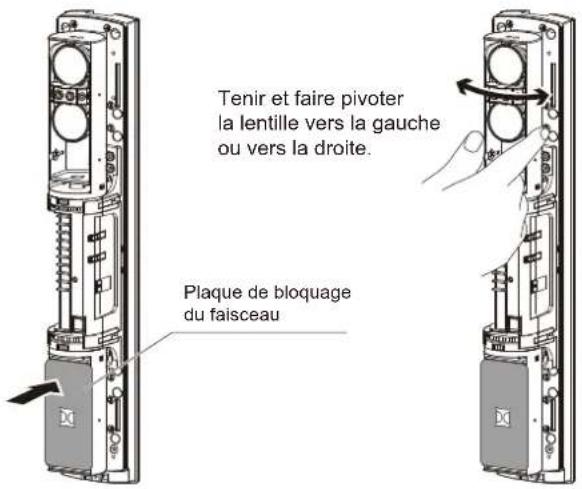 Tenir et faire pivoter la lentille vers la gauche ou vers la droite.

Plaque de bloquage du faisceau