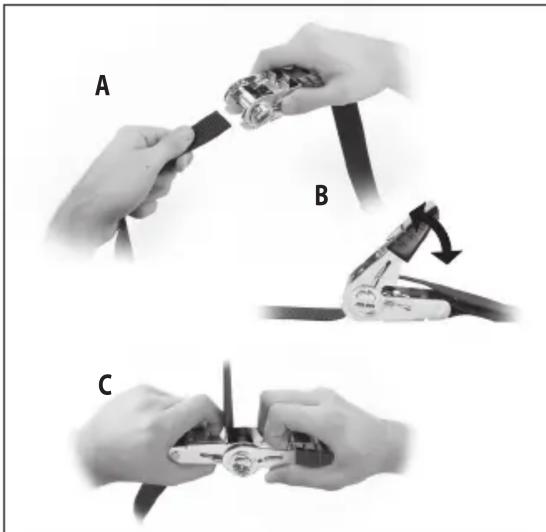 A

B

C