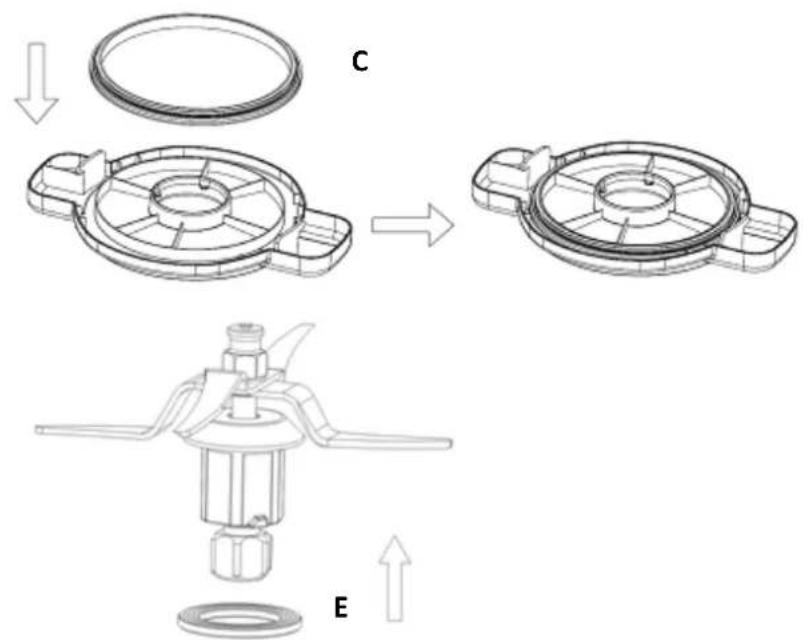 C

E