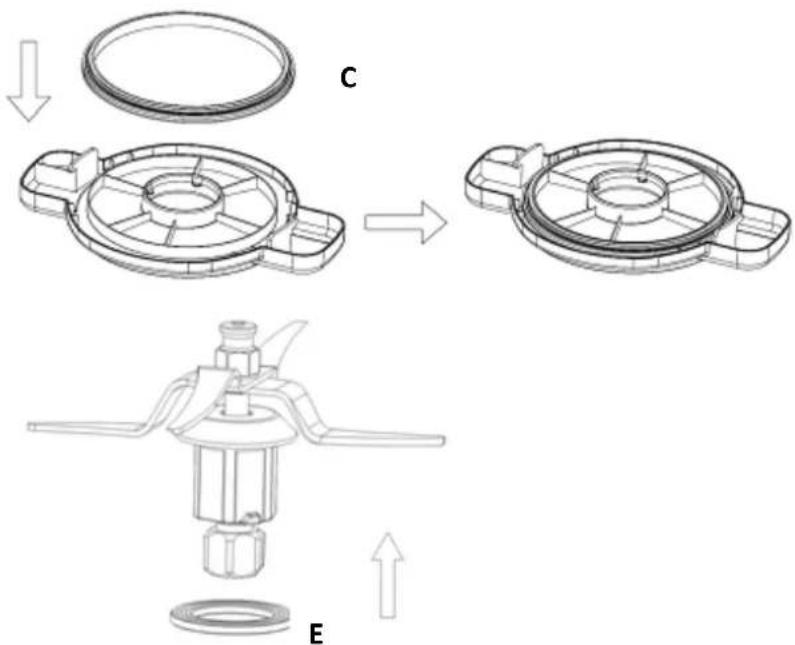 C

E