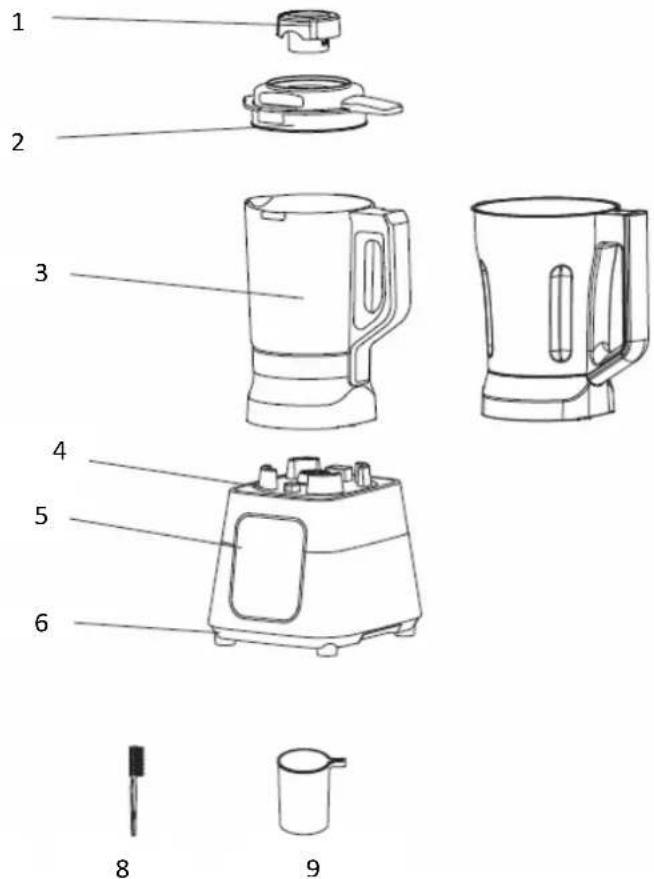 1

2

3

4

5

6

8

9