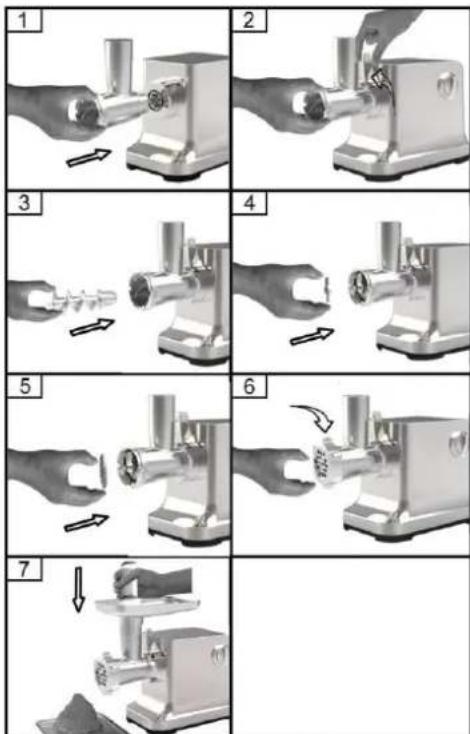 1
2
3
4
5
6
7