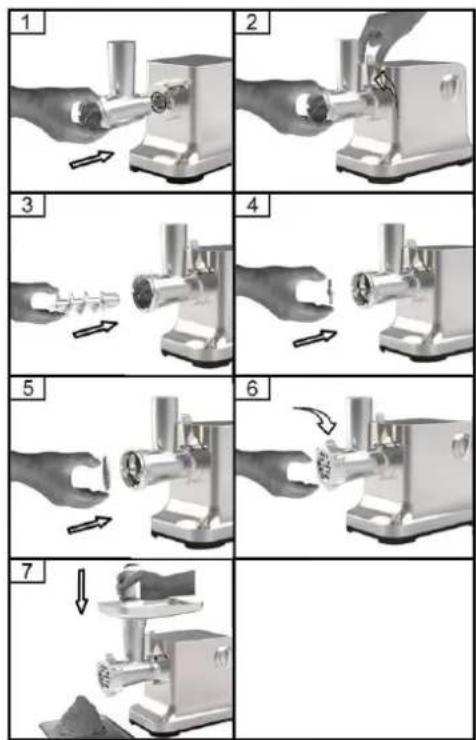 1

2

3

4

5

6

7