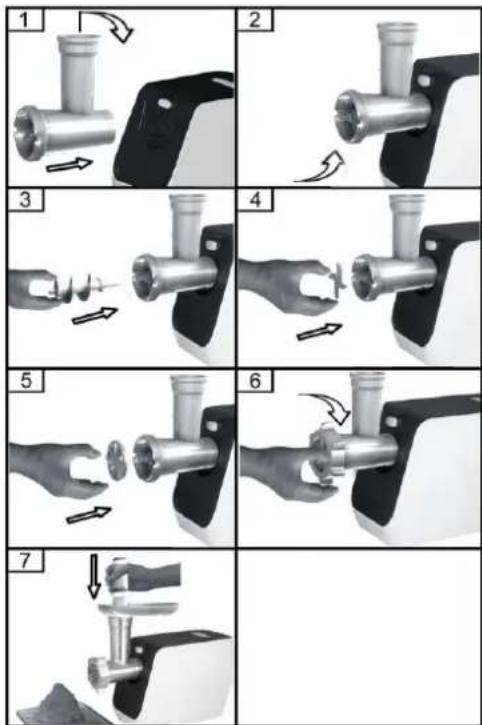 1

2

3

4

5

6

7