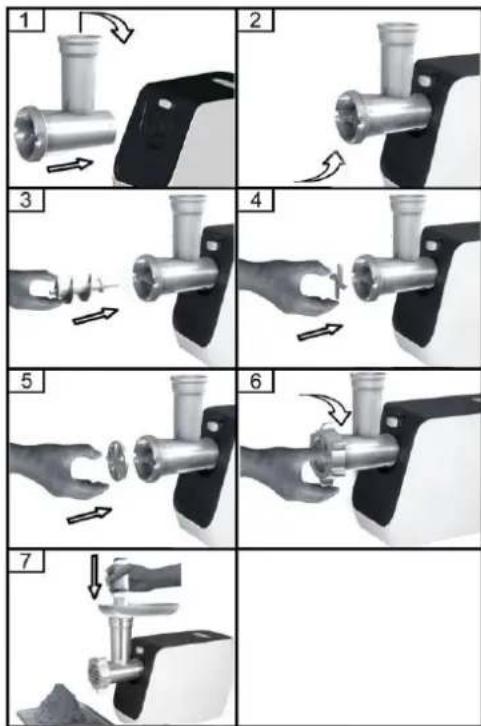 1

2

3

4

5

6

7