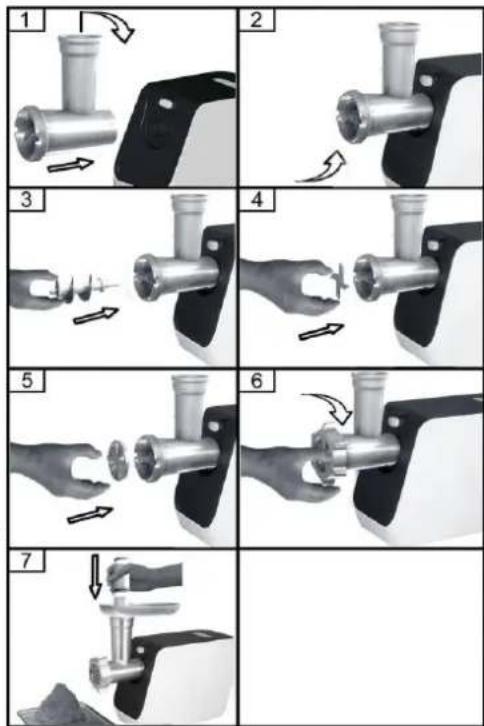 1

2

3

4

5

6

7