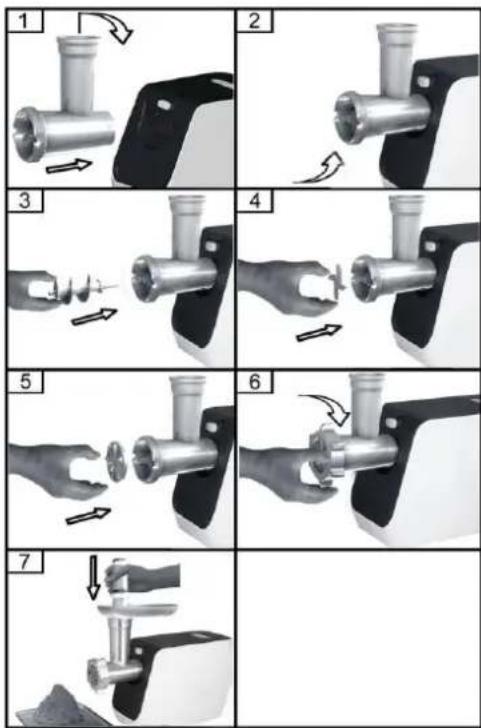 1
2
3
4
5
6
7