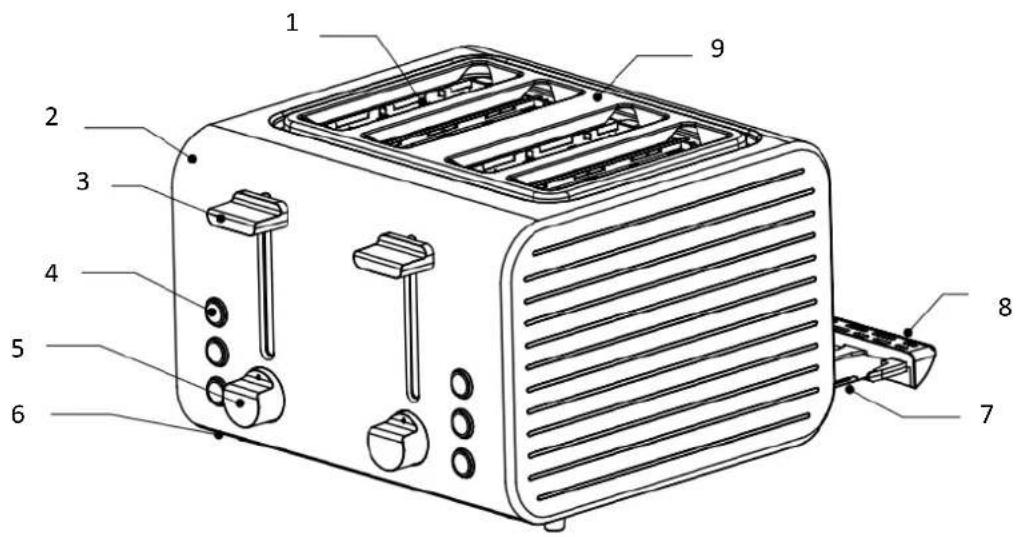 1
9
2
3
4
5
6
8
7