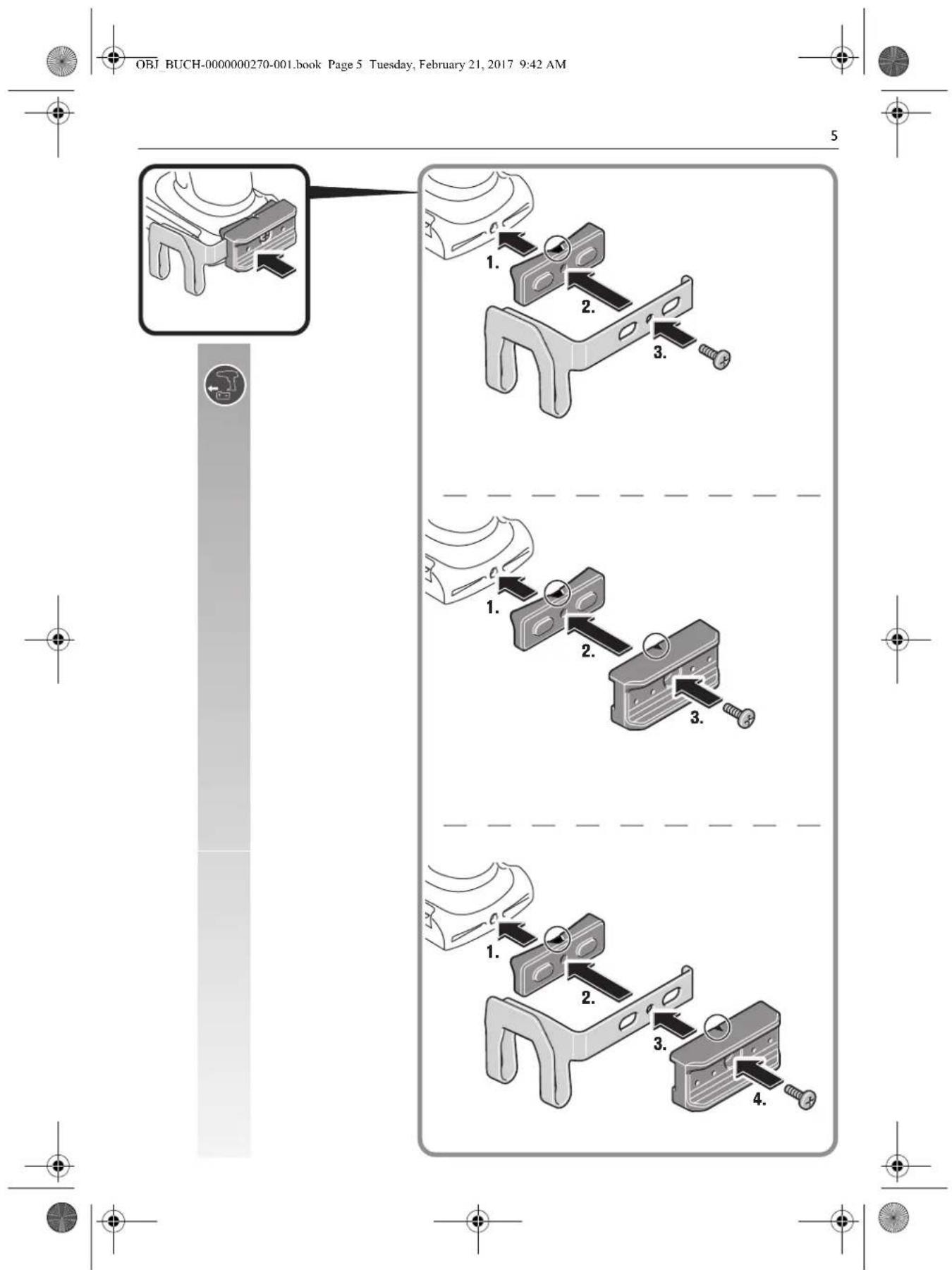 OBJ_BUCH-0000000270-001.book Page 5 Tuesday, February 21, 2017 9:42 AM

5

1.

2.

3.

1.

2.

3.

1.

2.

3.

4.