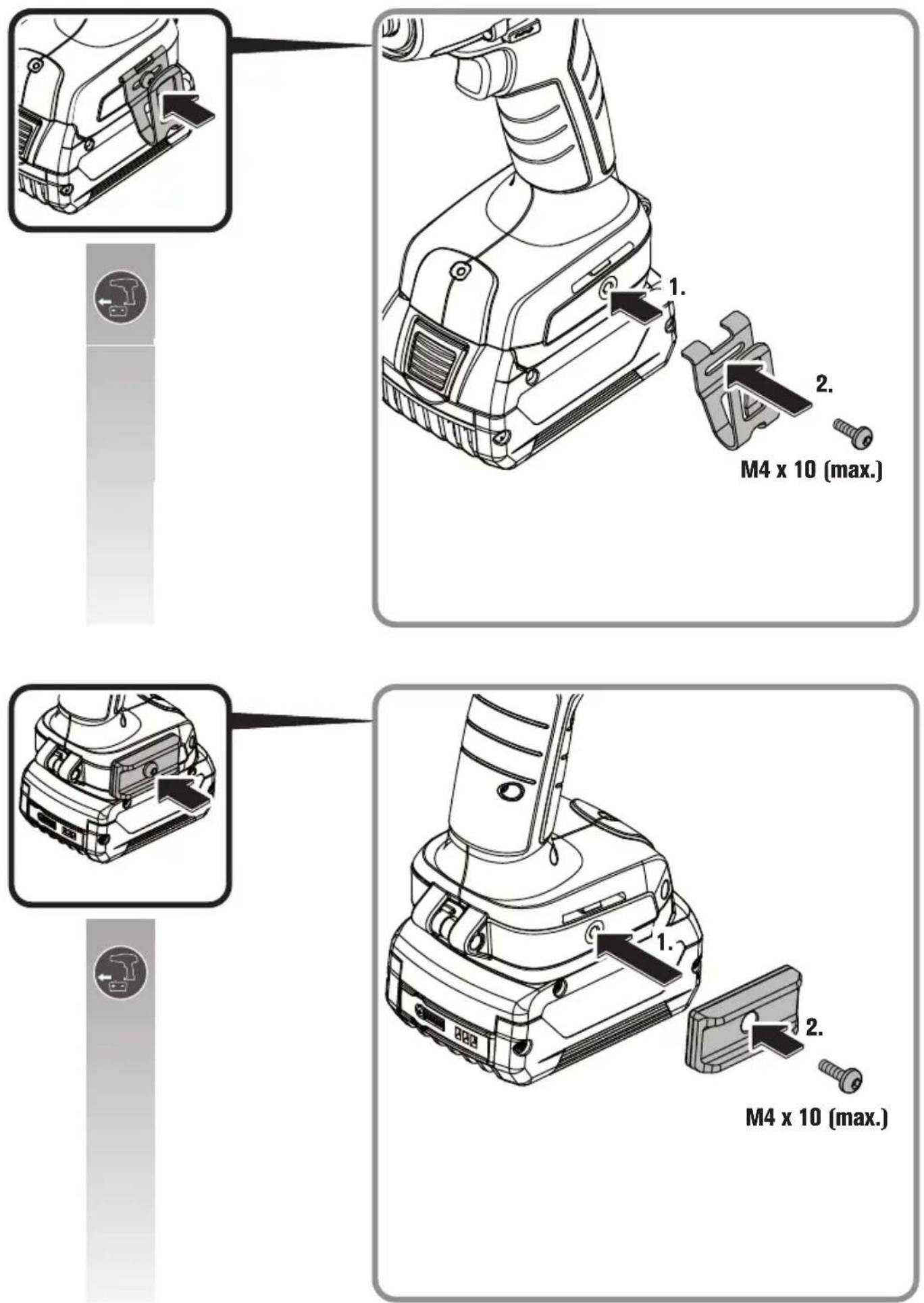 1.

2.

M4 x 10 (max.)

1.

2.

M4 x 10 (max.)