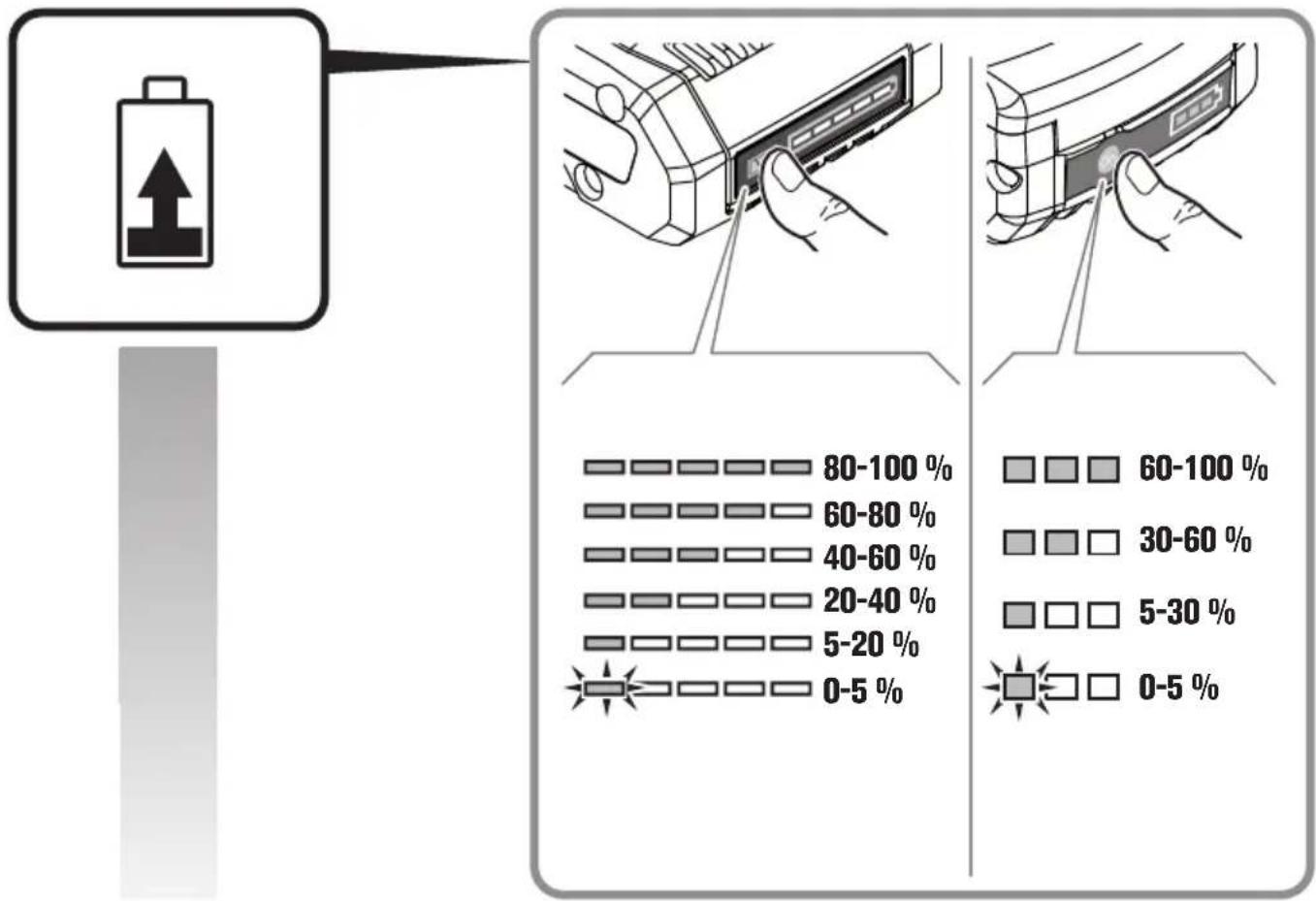 80-100 %
60-80 %
40-60 %
20-40 %
5-20 %
0-5 %

60-100 %
30-60 %
5-30 %
0-5 %