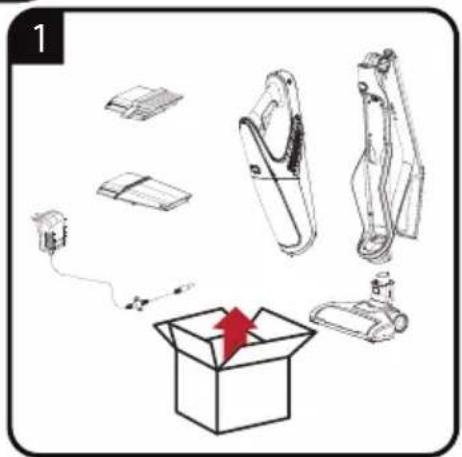 1