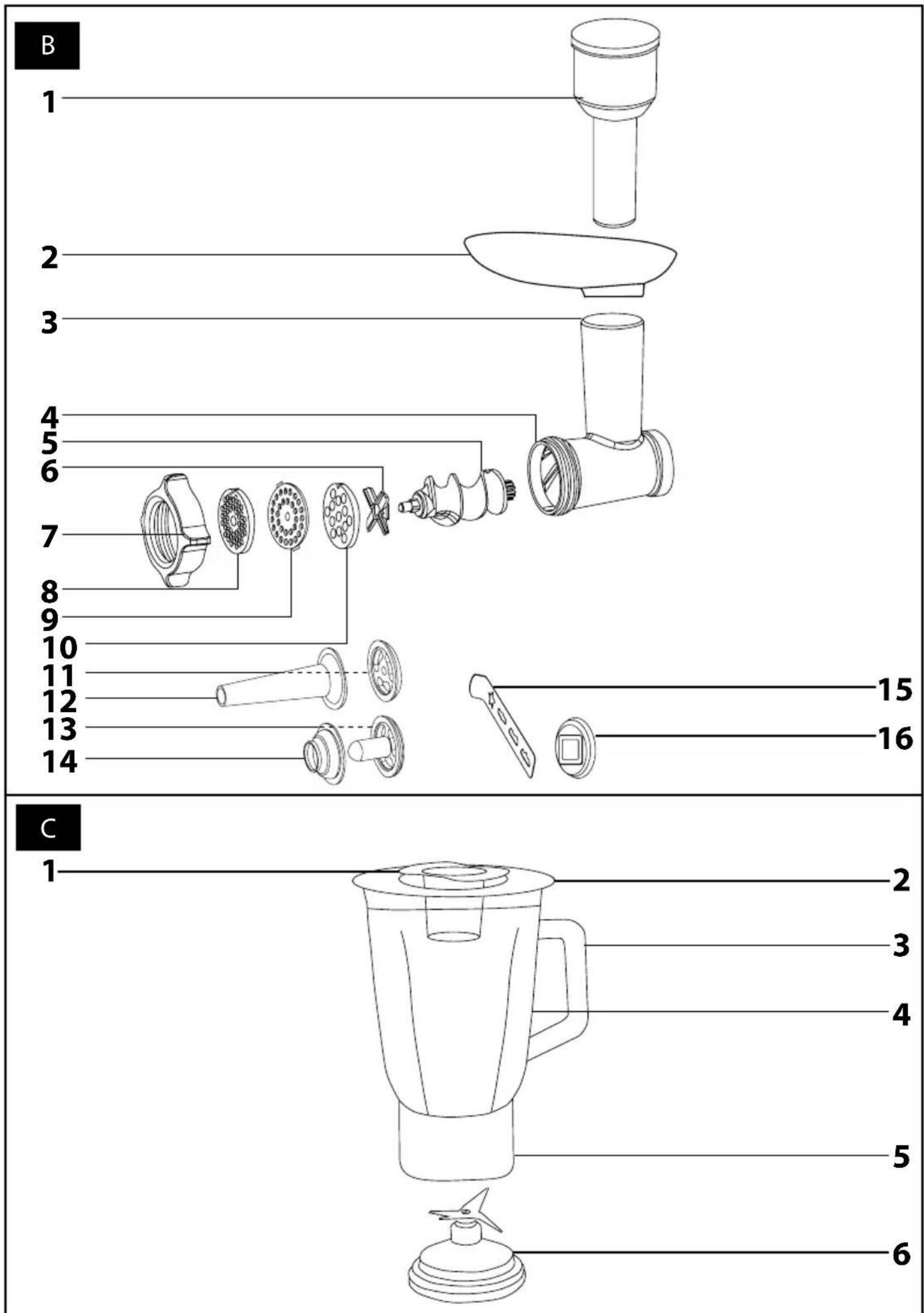 B

1
2
3
4
5
6
7
8
9
10
11
12
13
14
15
16

C

1
2
3
4
5
6